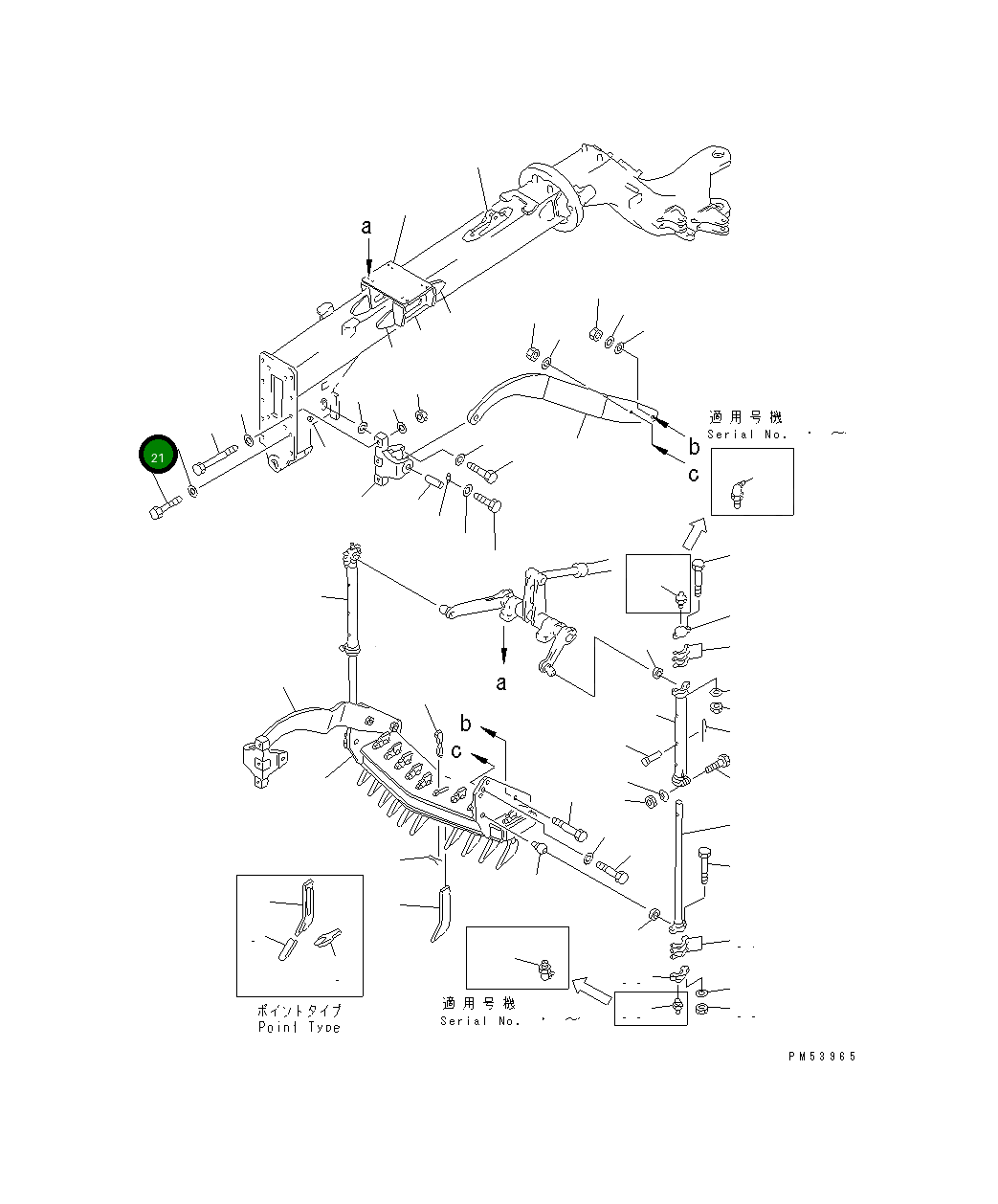 a

21

適用号機
Serial No. ・ ~

b

c

a

b

c

ポイントタイプ
Point Type

適用号機
Serial No. ・ ~

PM53965