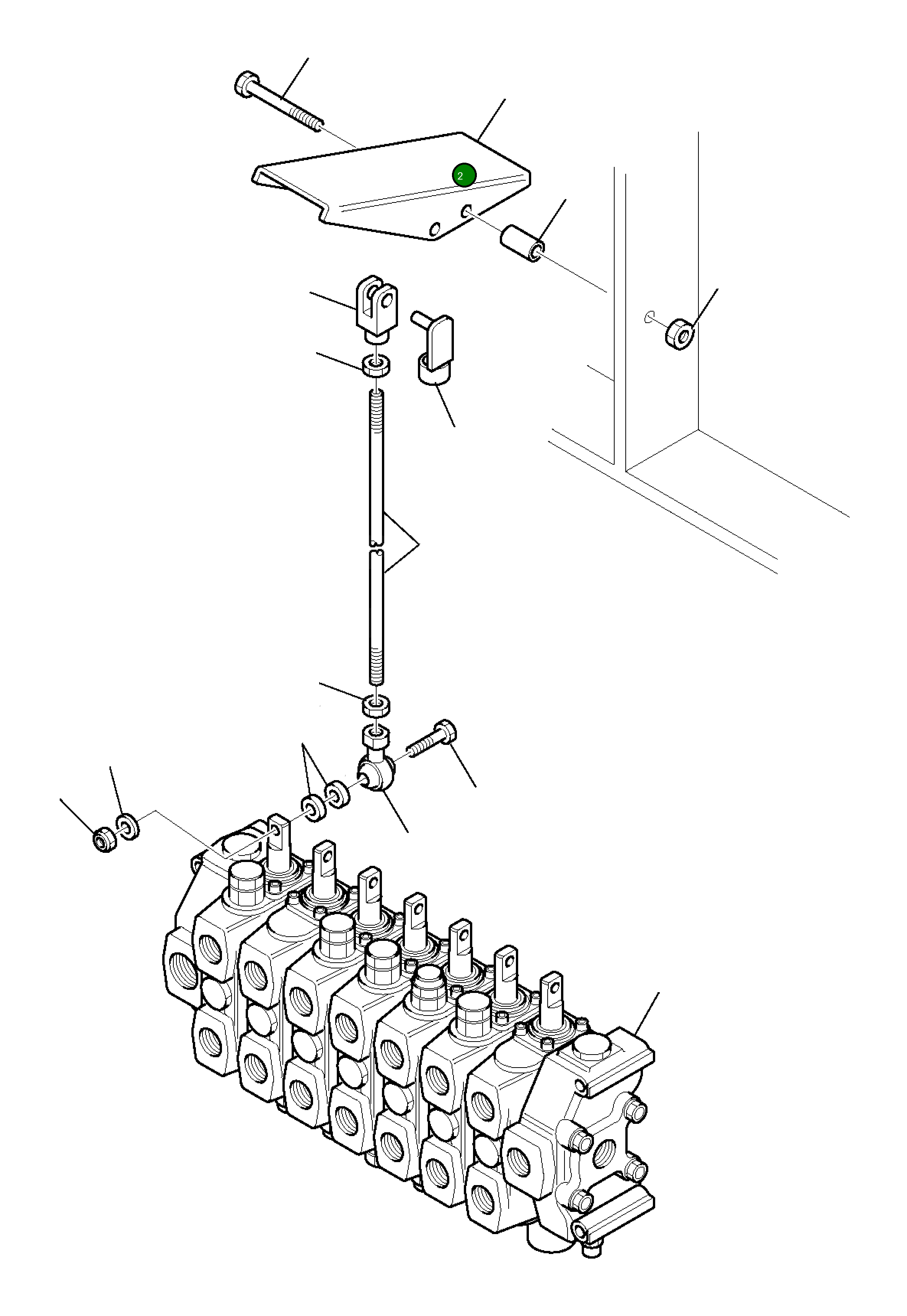 2