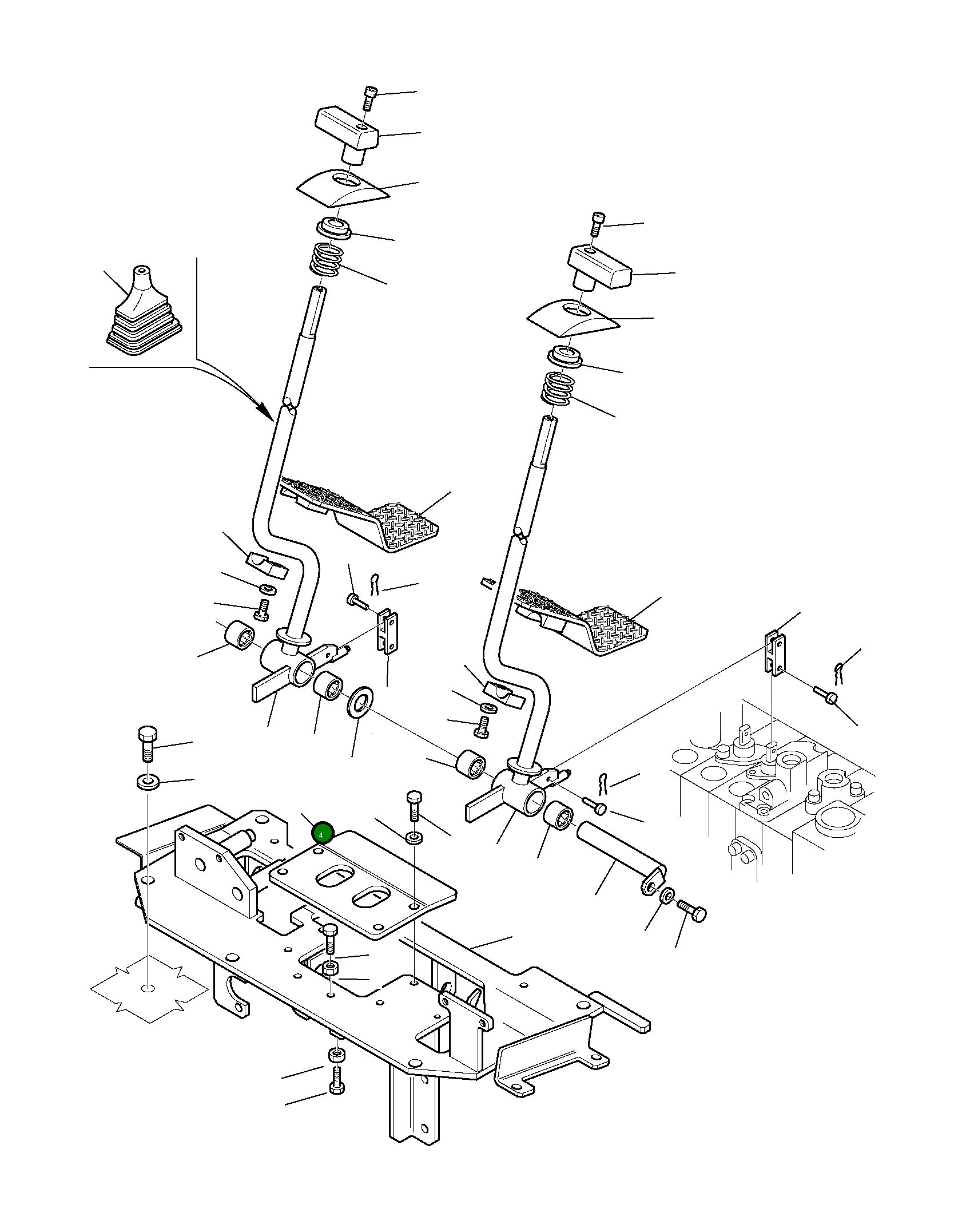 4