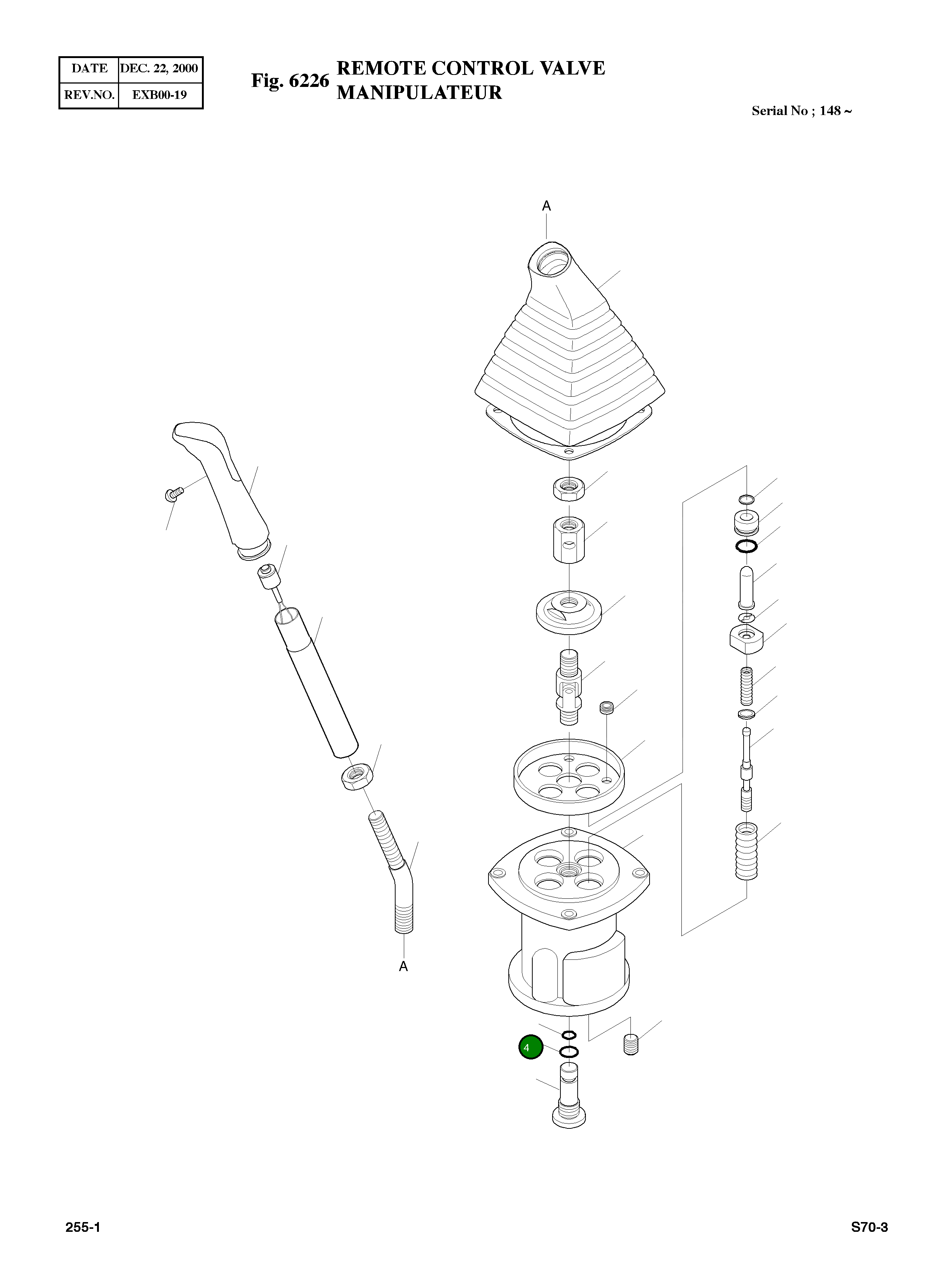 | DATE | DEC. 22, 2000 |
|---|---|
| REV.NO. | EXB00-19 |

Fig. 6226 REMOTE CONTROL VALVE MANIPULATEUR

Serial No ; 148 ~

A

A

4

255-1

S70-3