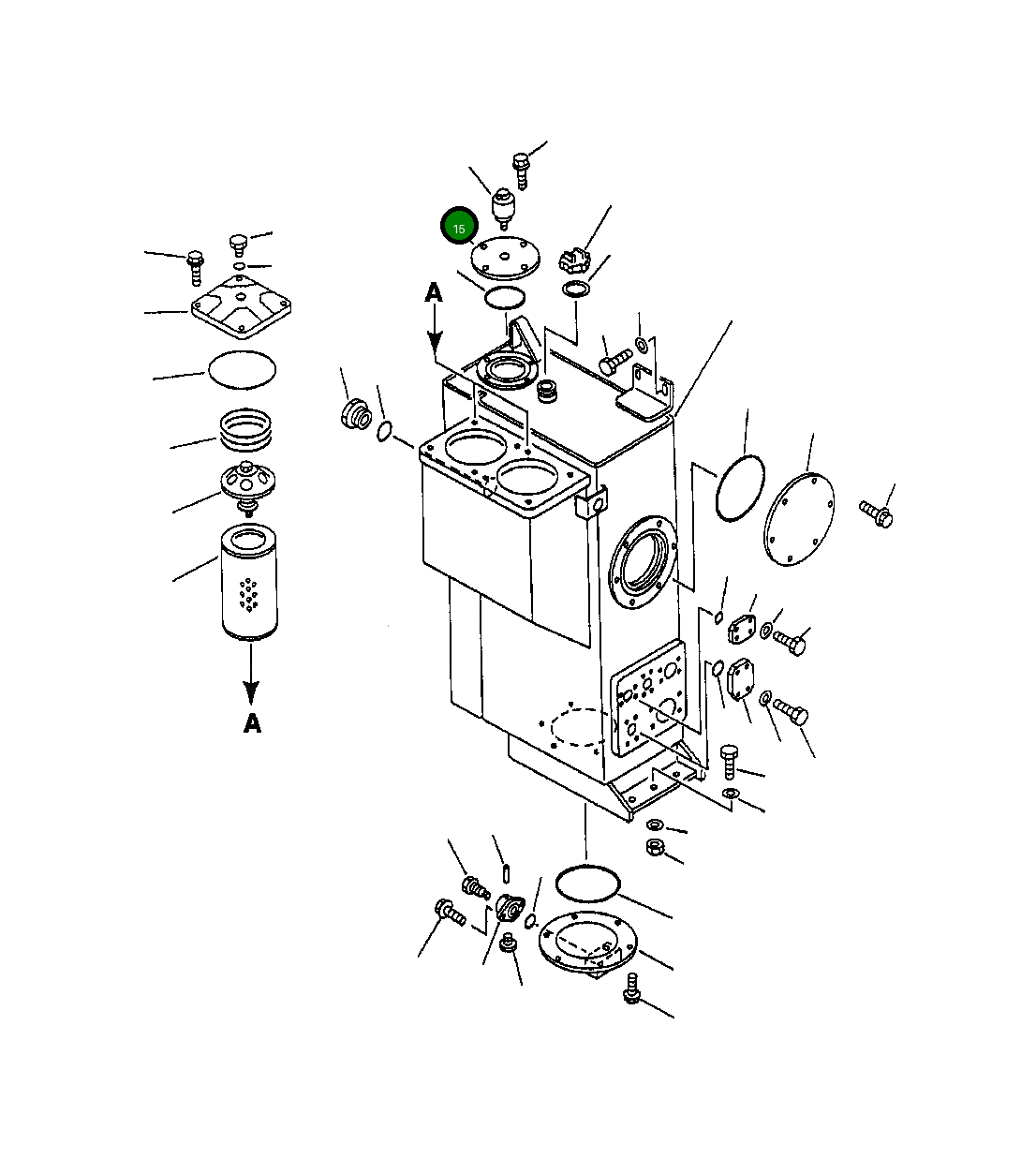 15

A

A