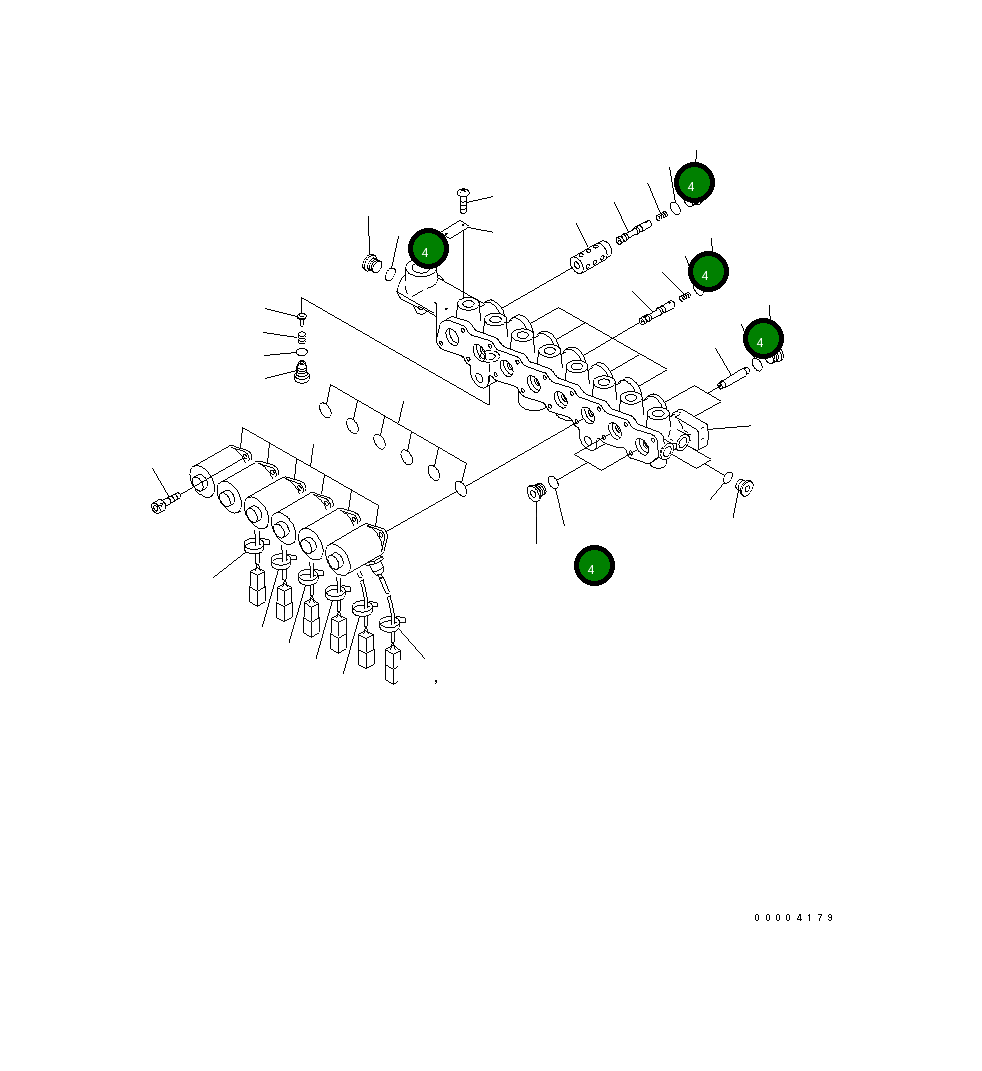 4
4
4
4
4
00004179