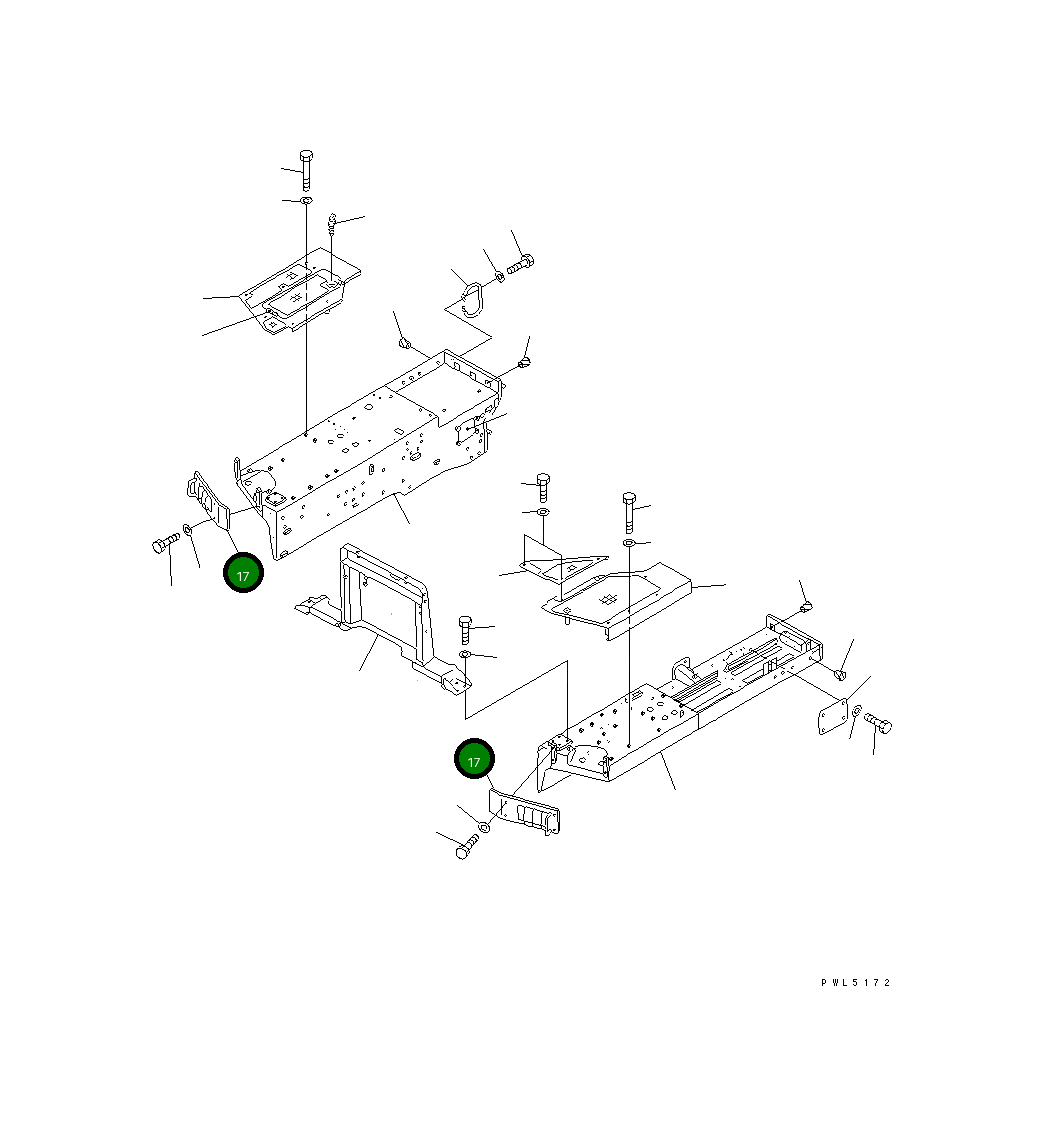 17

17

PWL5172