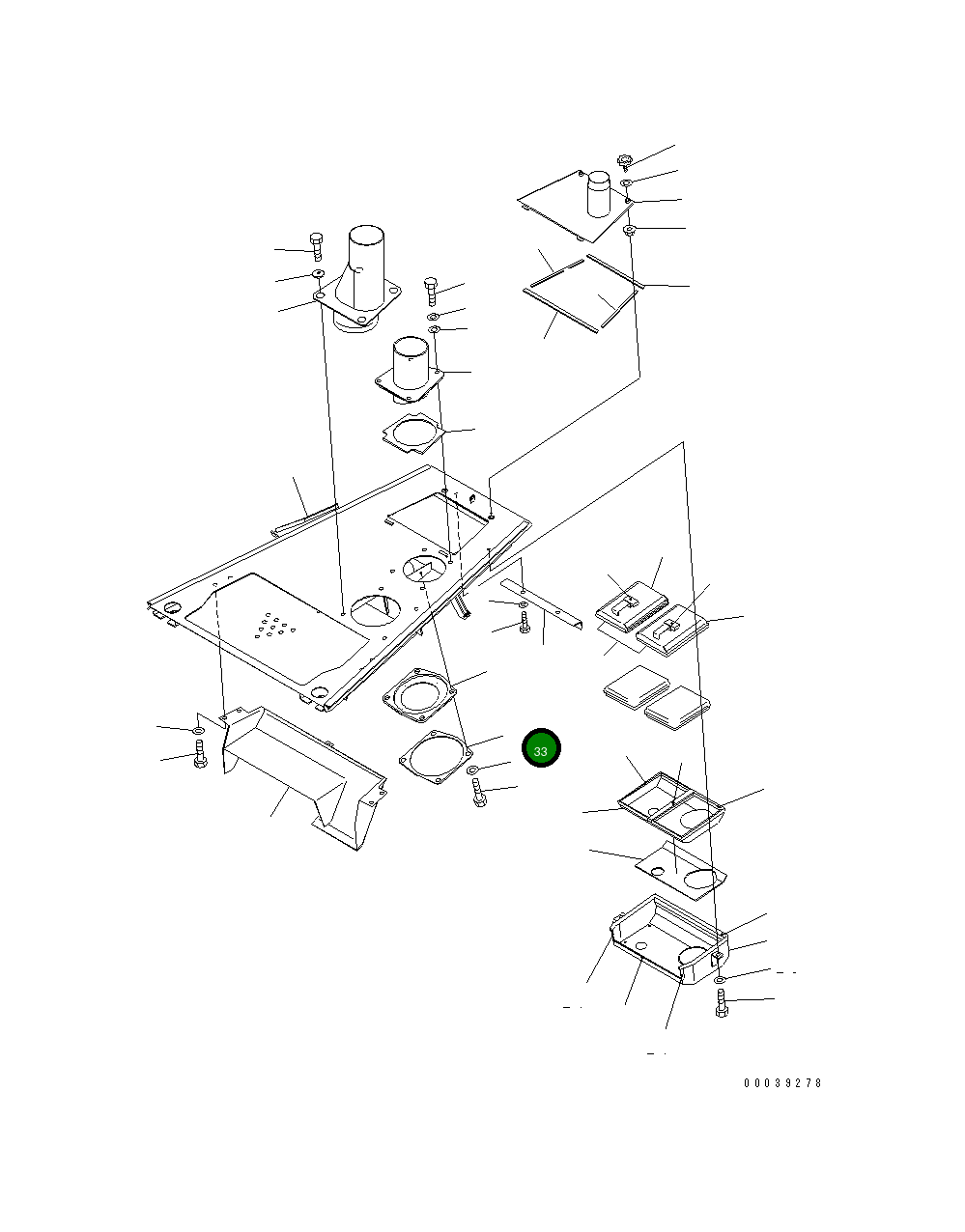 33

00039278