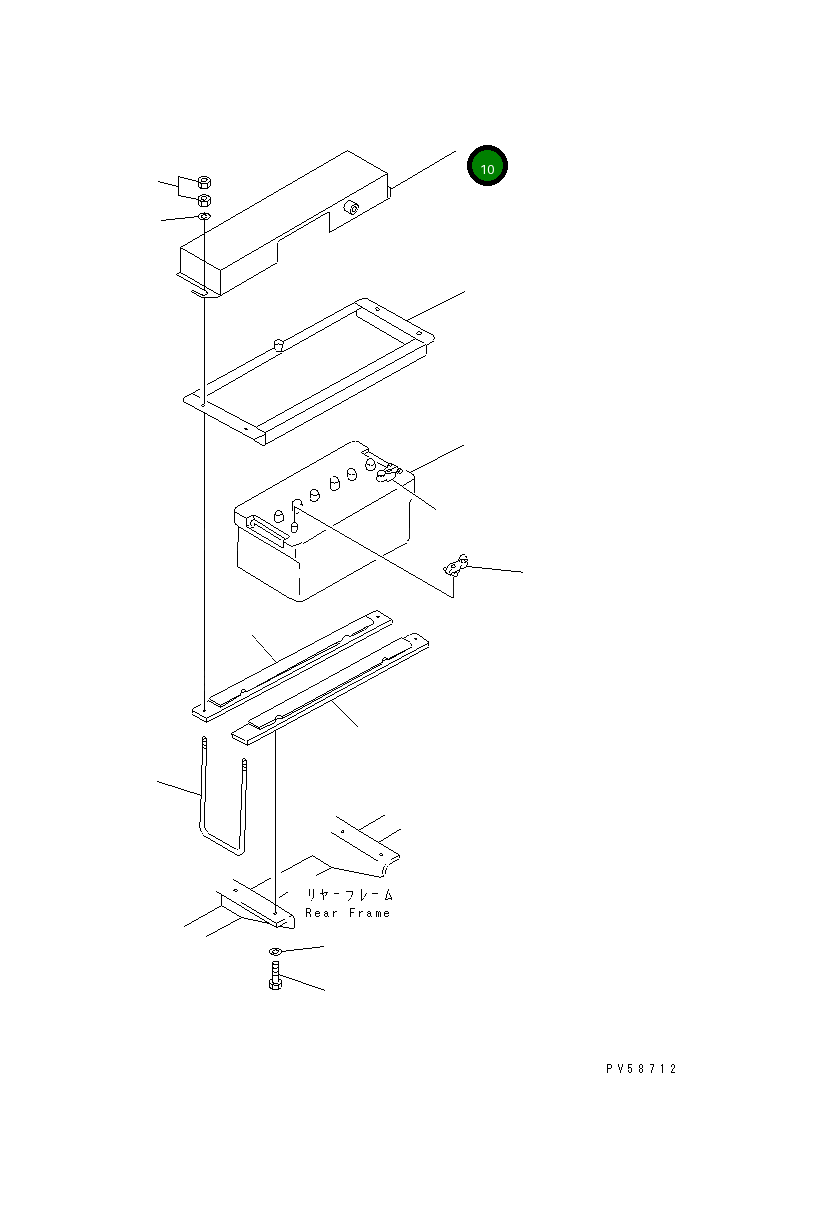 10

リヤーフレーム
Rear Frame

PV58712