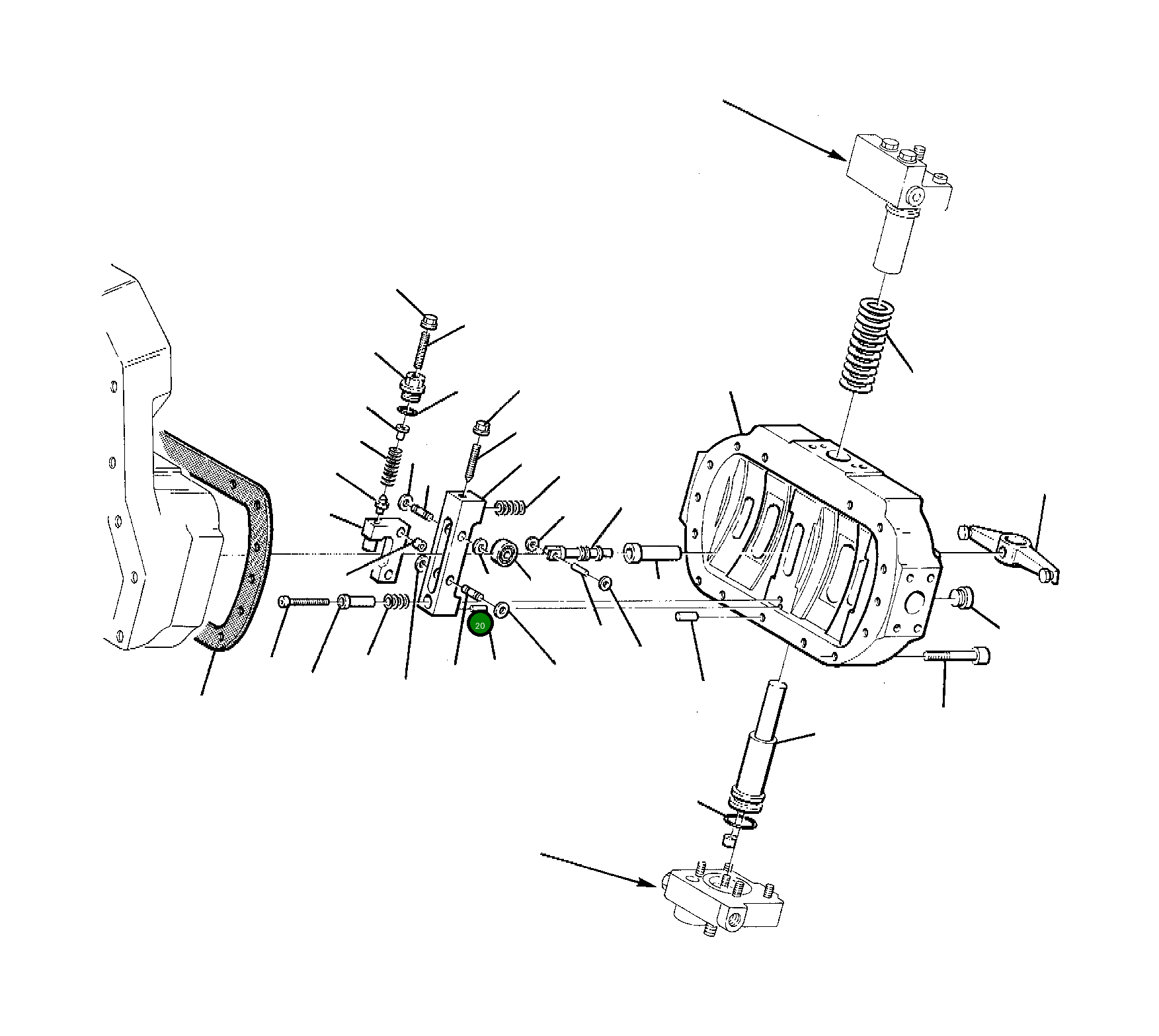 20