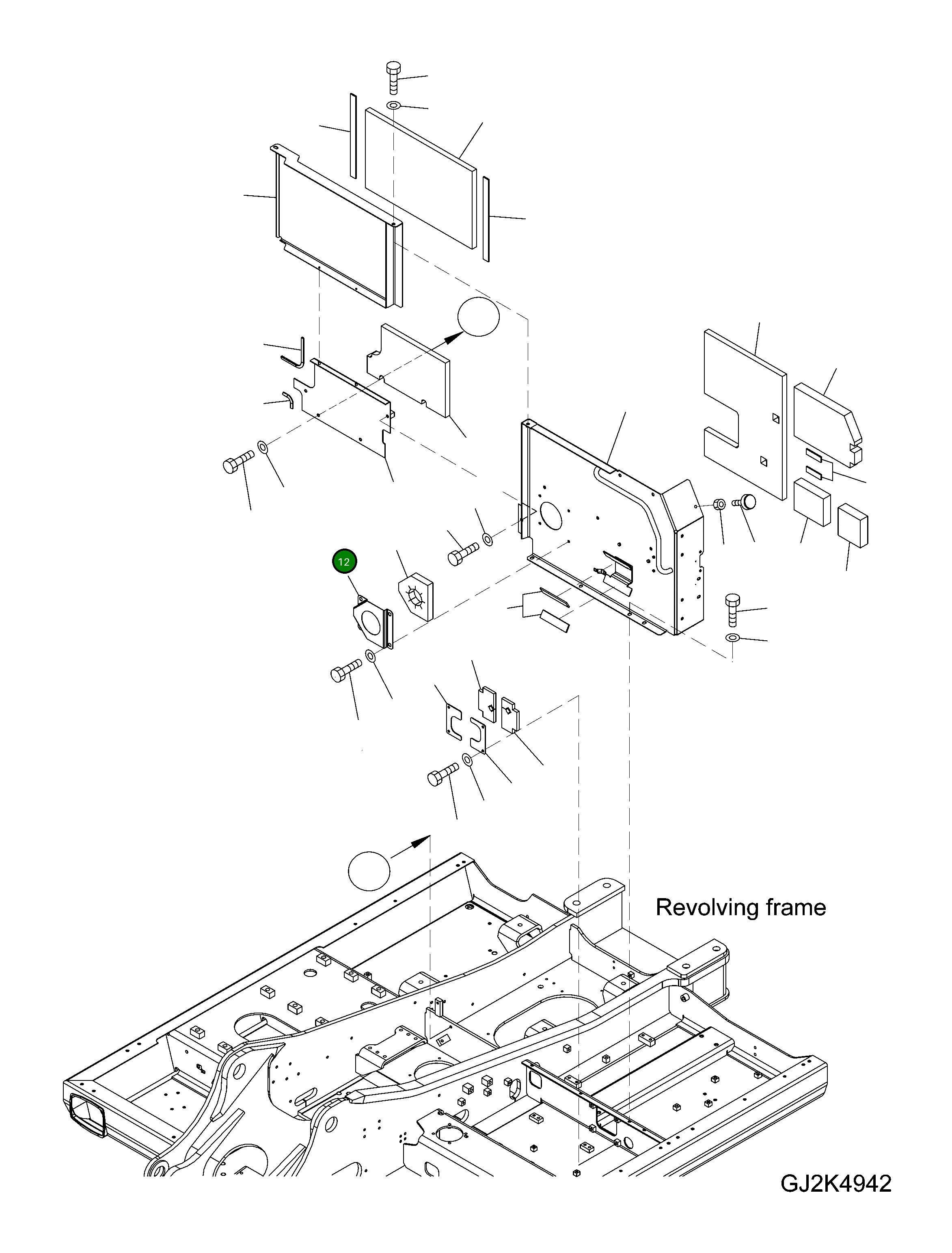 12

Revolving frame

GJ2K4942