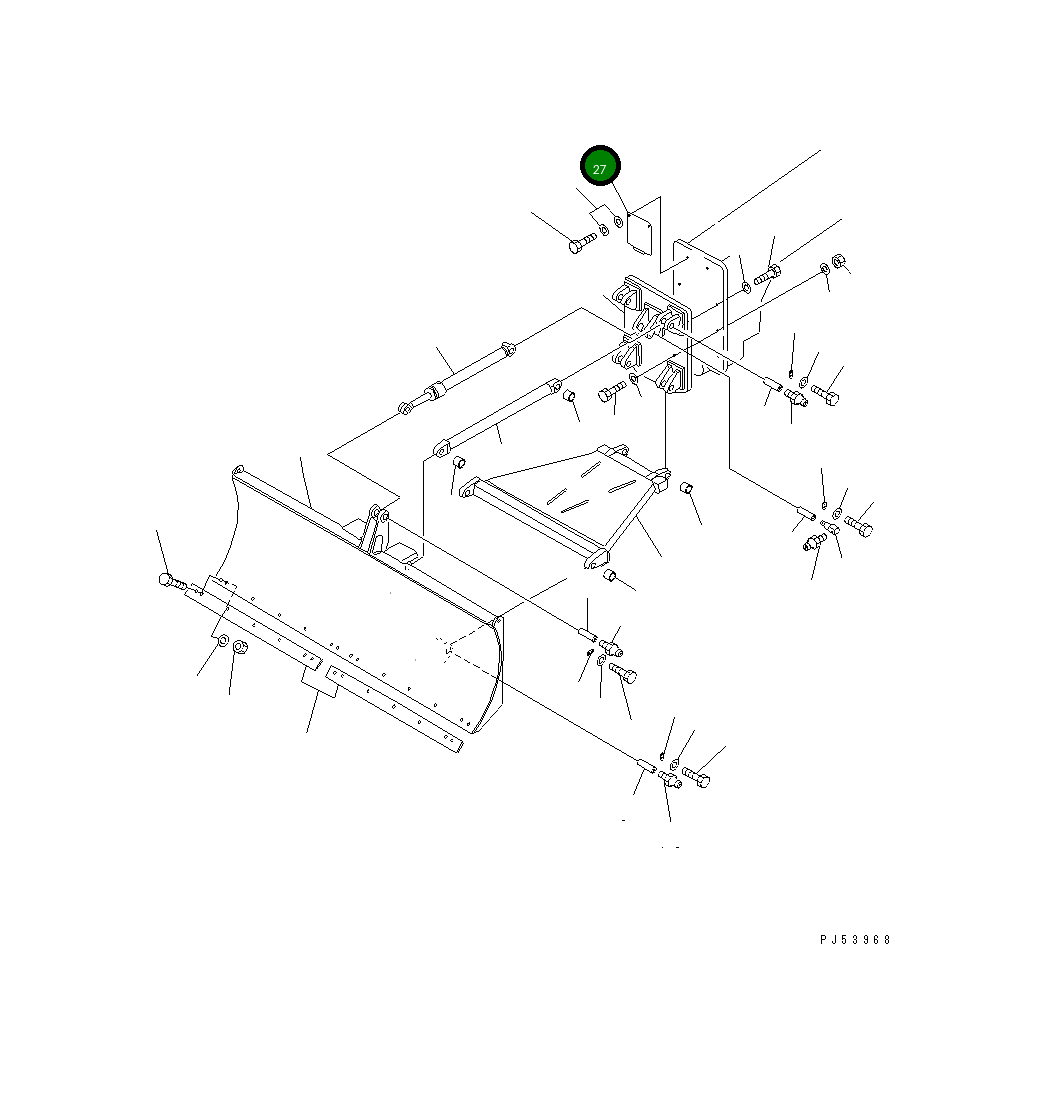 27

PJ53968