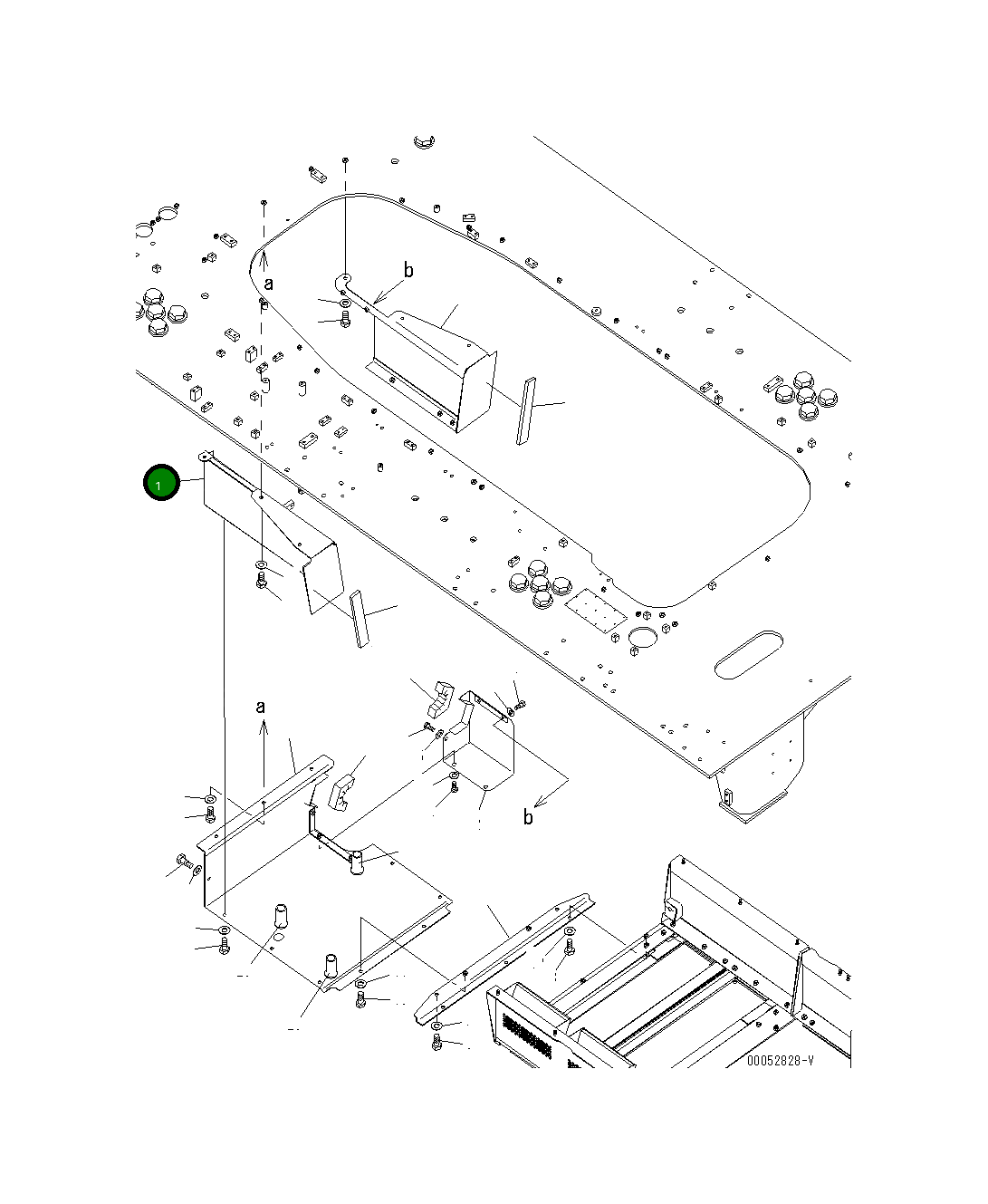 a
b
1
a
b
00052828-V