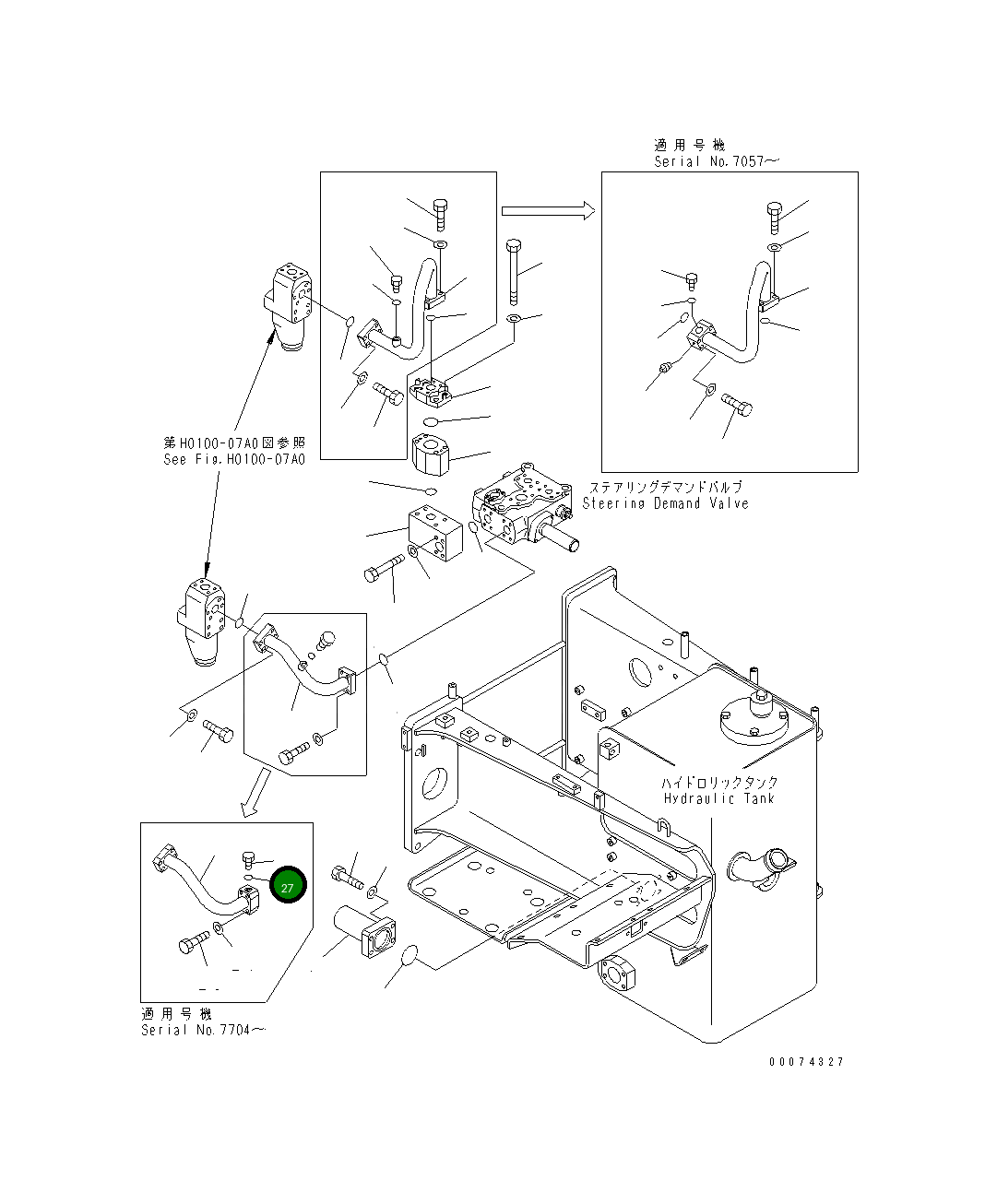 適用号機
Serial No.7057～

第H0100-07A0図参照
See Fig.H0100-07A0

ステアリングデマンドバルブ
Steering Demand Valve

ハイドロリックタンク
Hydraulic Tank

27

適用号機
Serial No.7704～

00074327