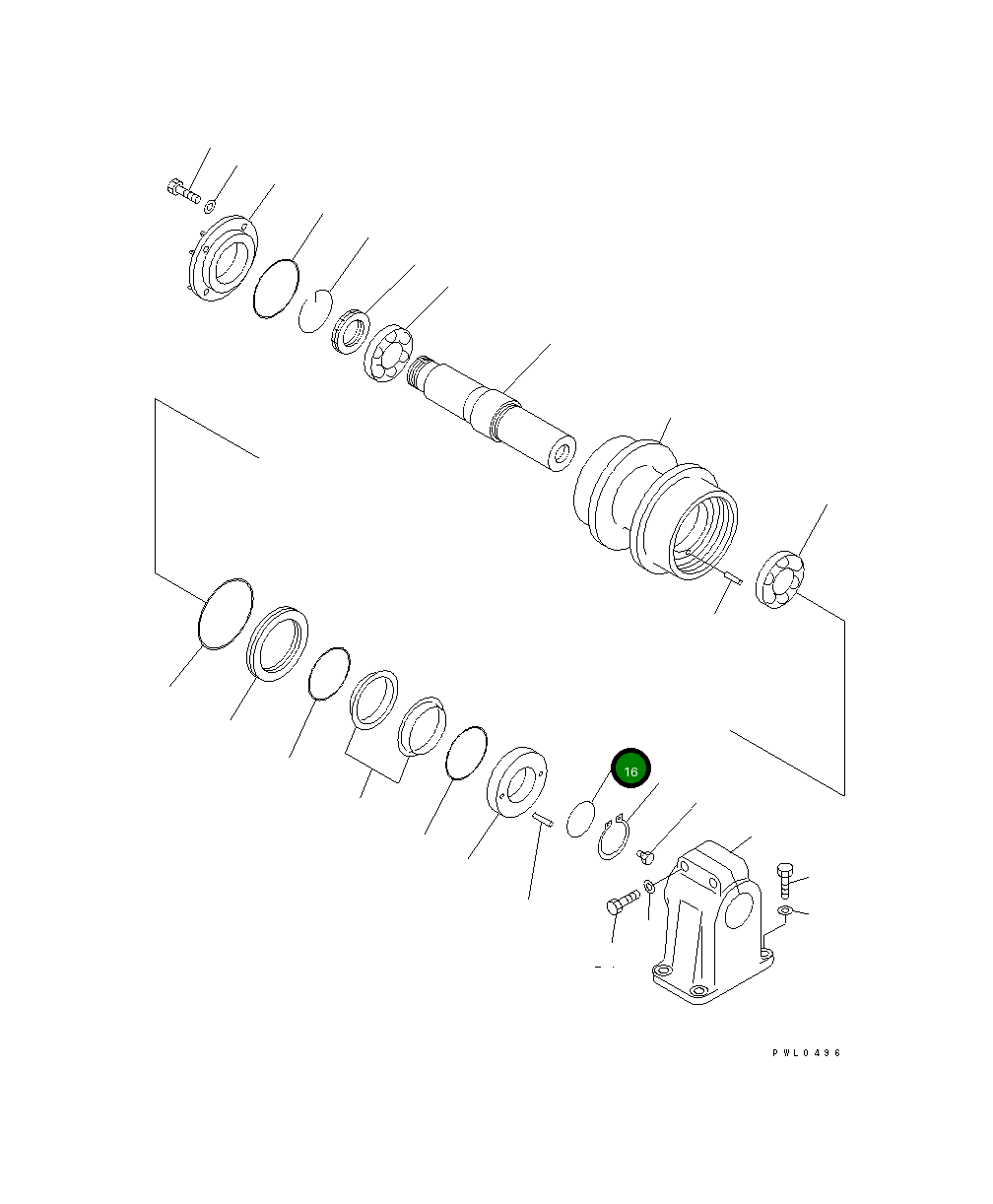 16

PWL0496