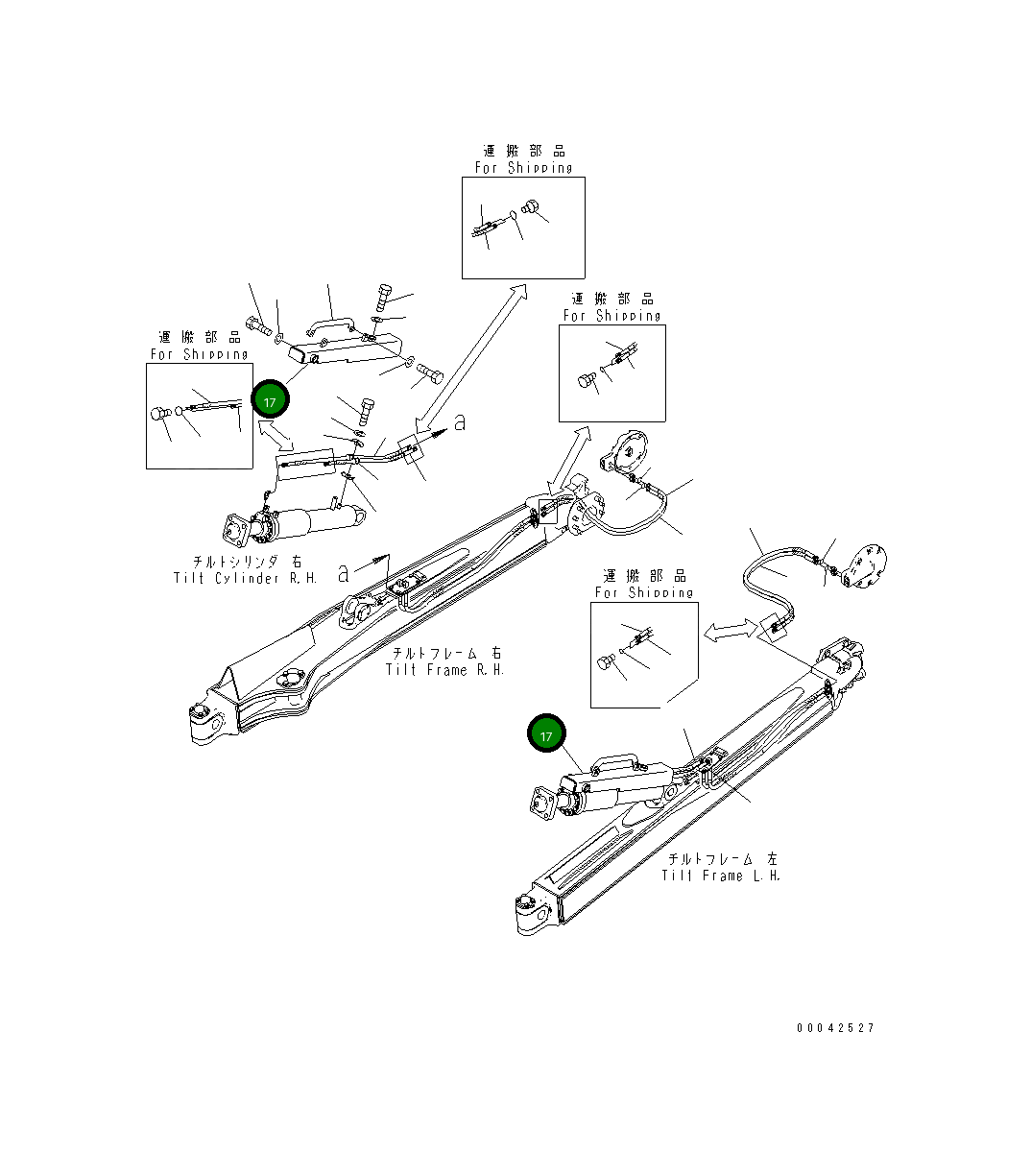 運搬部品
For Shipping

運搬部品
For Shipping

運搬部品
For Shipping

17

a

チルトシリンダ 右
Tilt Cylinder R.H.

a

チルトフレーム 右
Tilt Frame R.H.

運搬部品
For Shipping

17

チルトフレーム 左
Tilt Frame L.H.

00042527