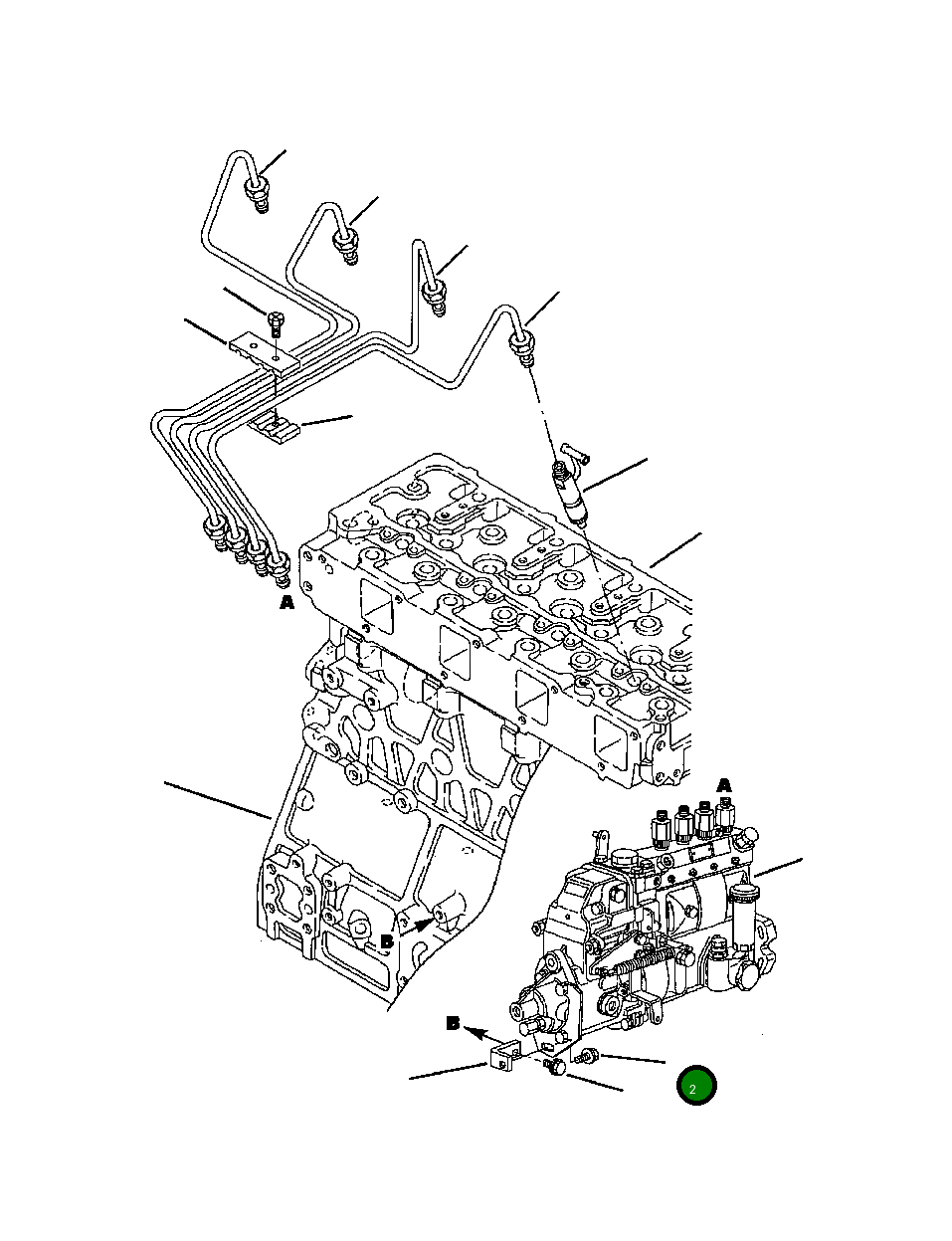 A

A

B

B

2