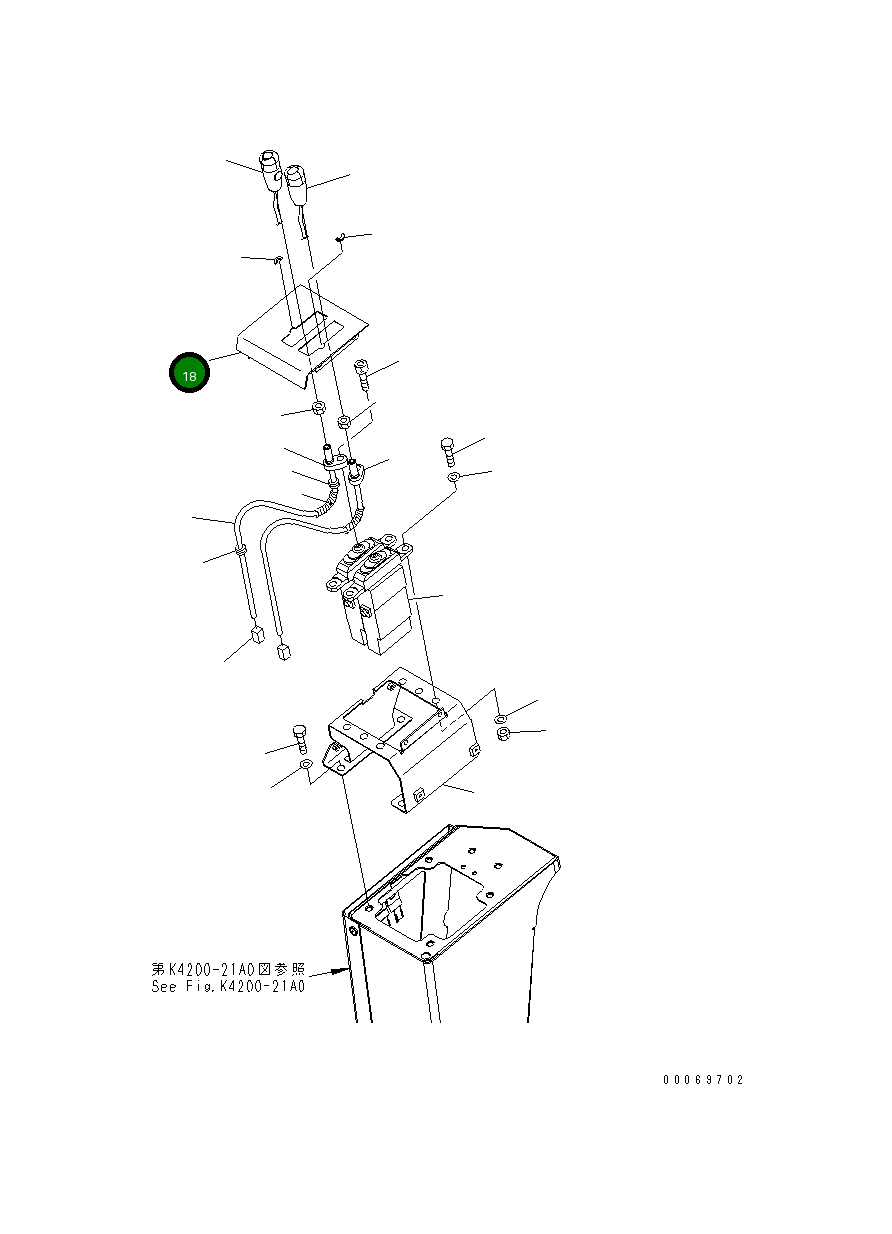 18

第K4200-21A0図参照
See Fig.K4200-21A0

00069702