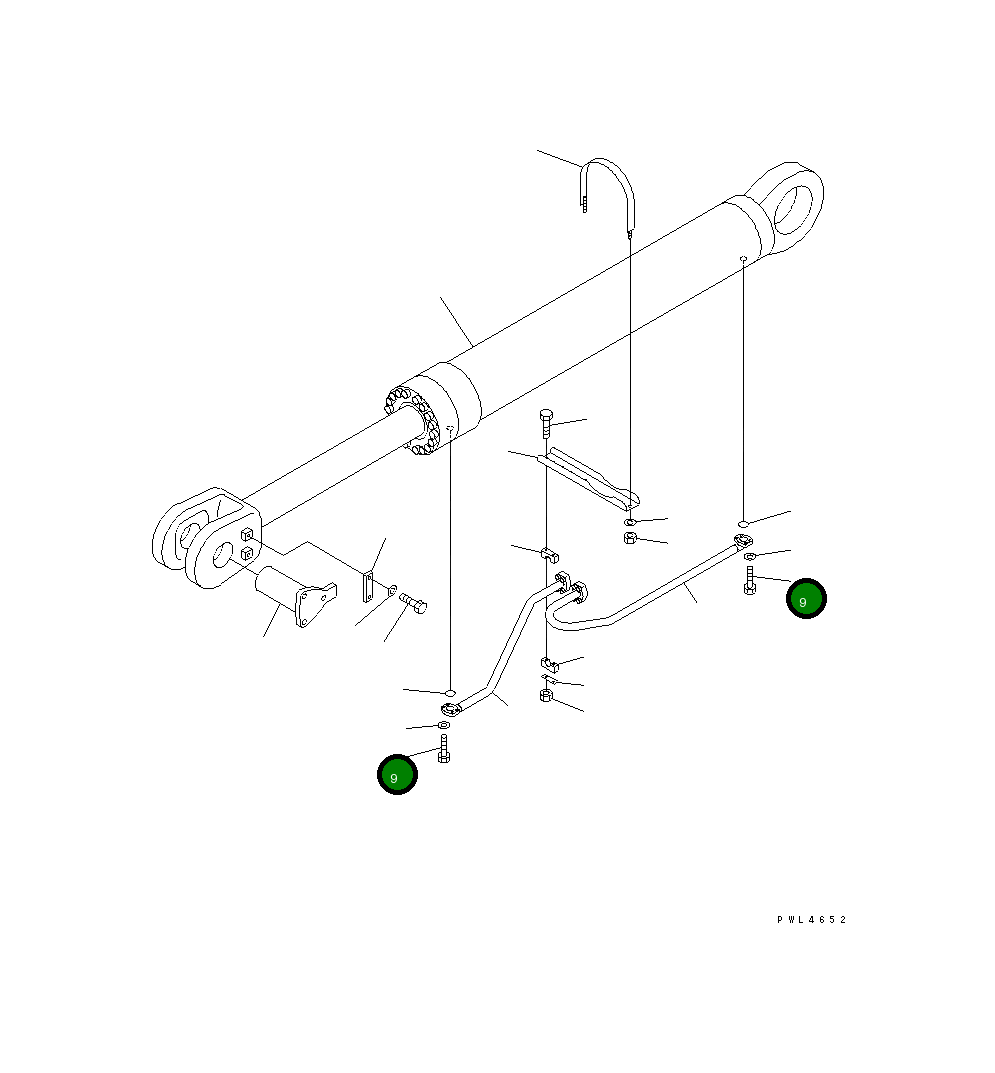 9
9
PWL4652