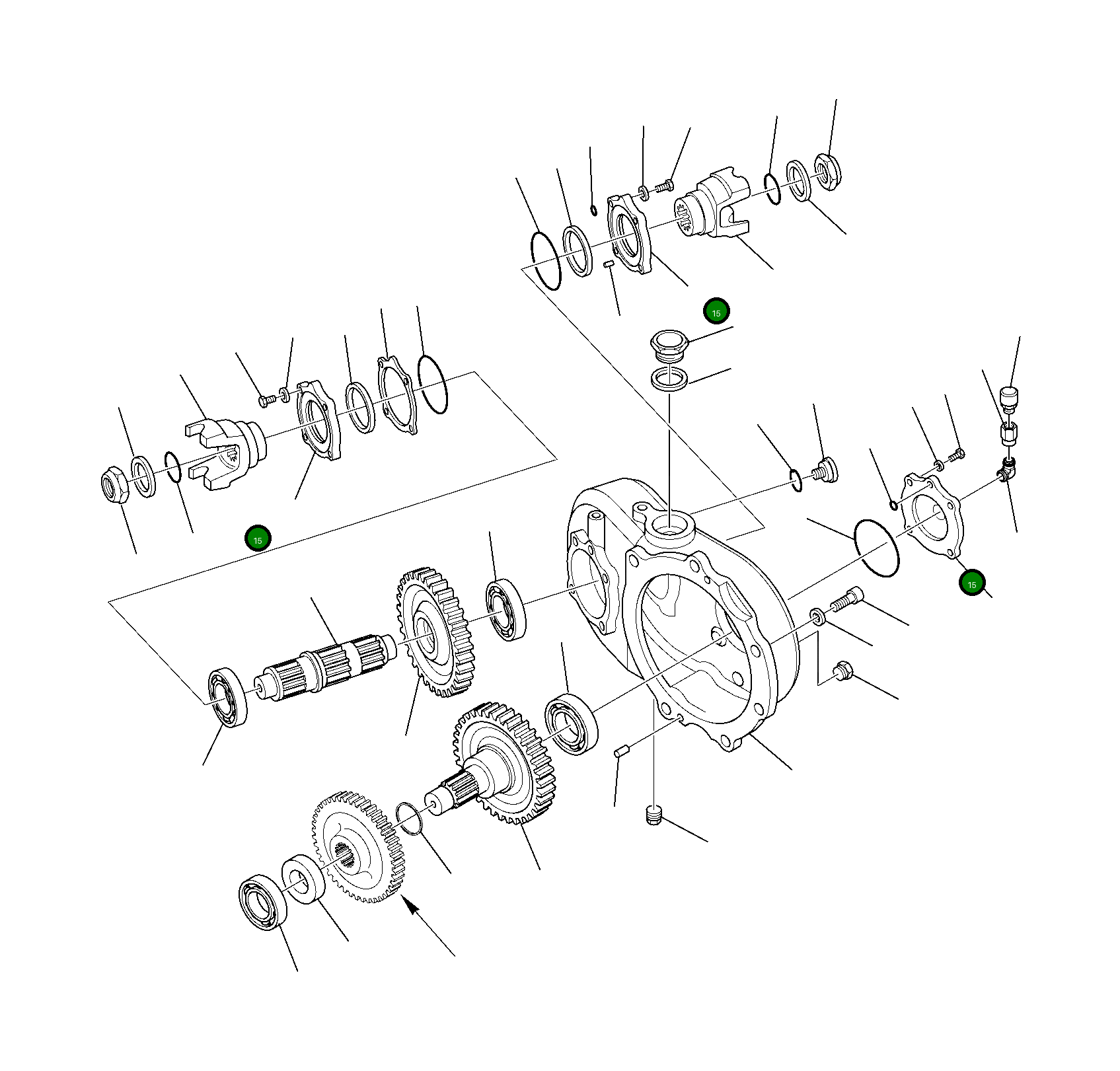 15

15

15