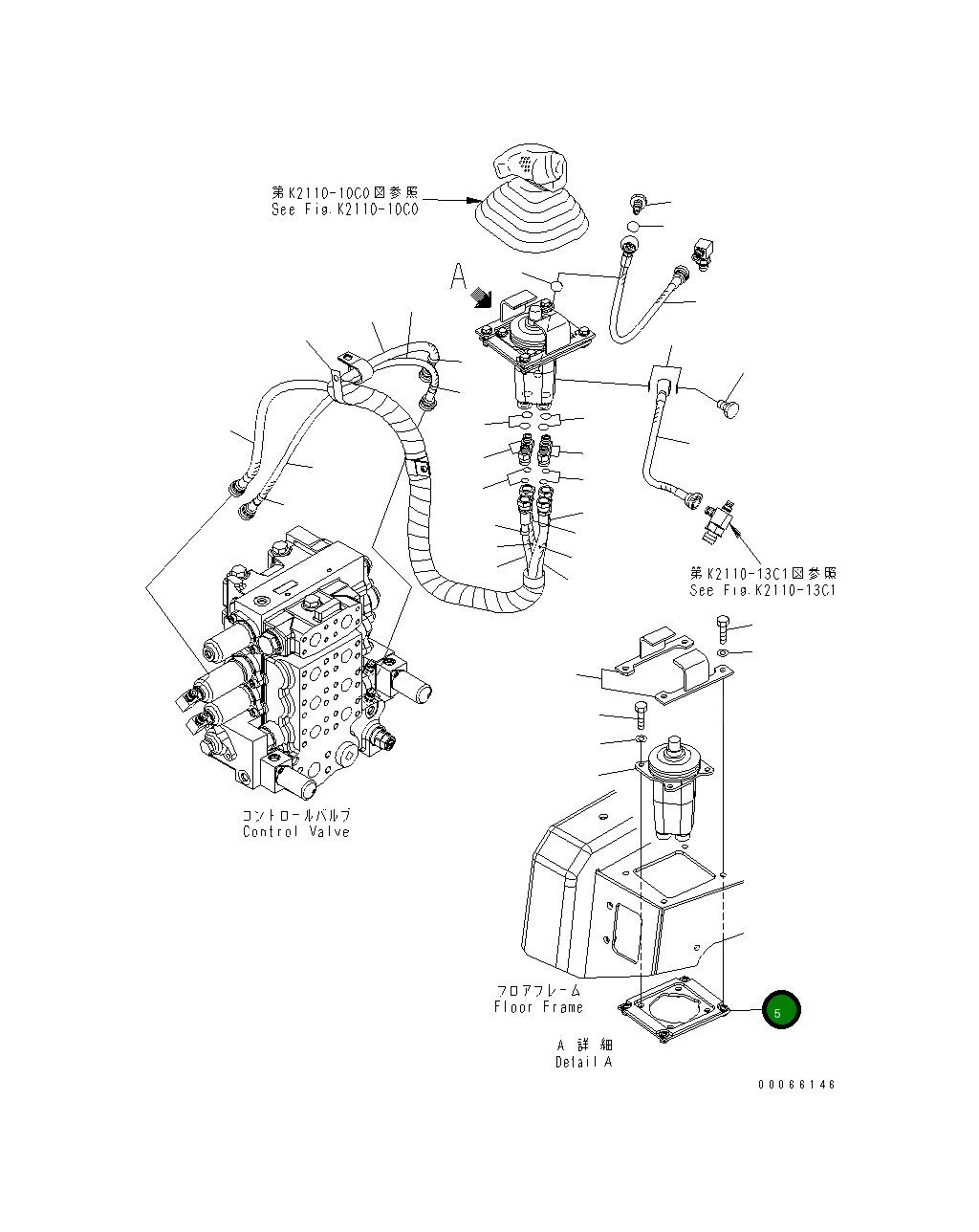 第K2110-10C0図参照
See Fig.K2110-10C0

A

第K2110-13C1図参照
See Fig.K2110-13C1

コントロールバルブ
Control Valve

フロアフレーム
Floor Frame

5

A 詳細
Detail A

00066146