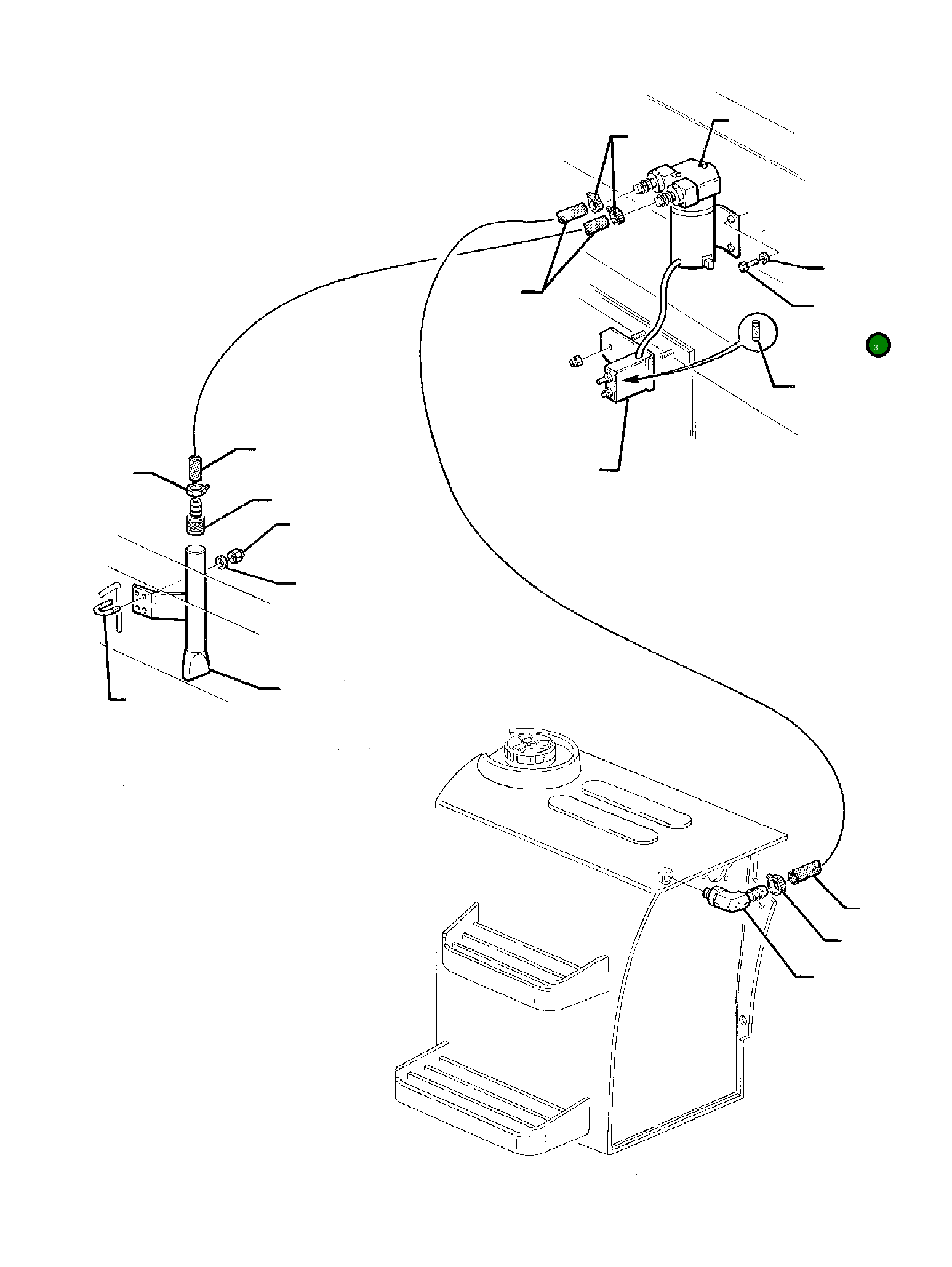 3