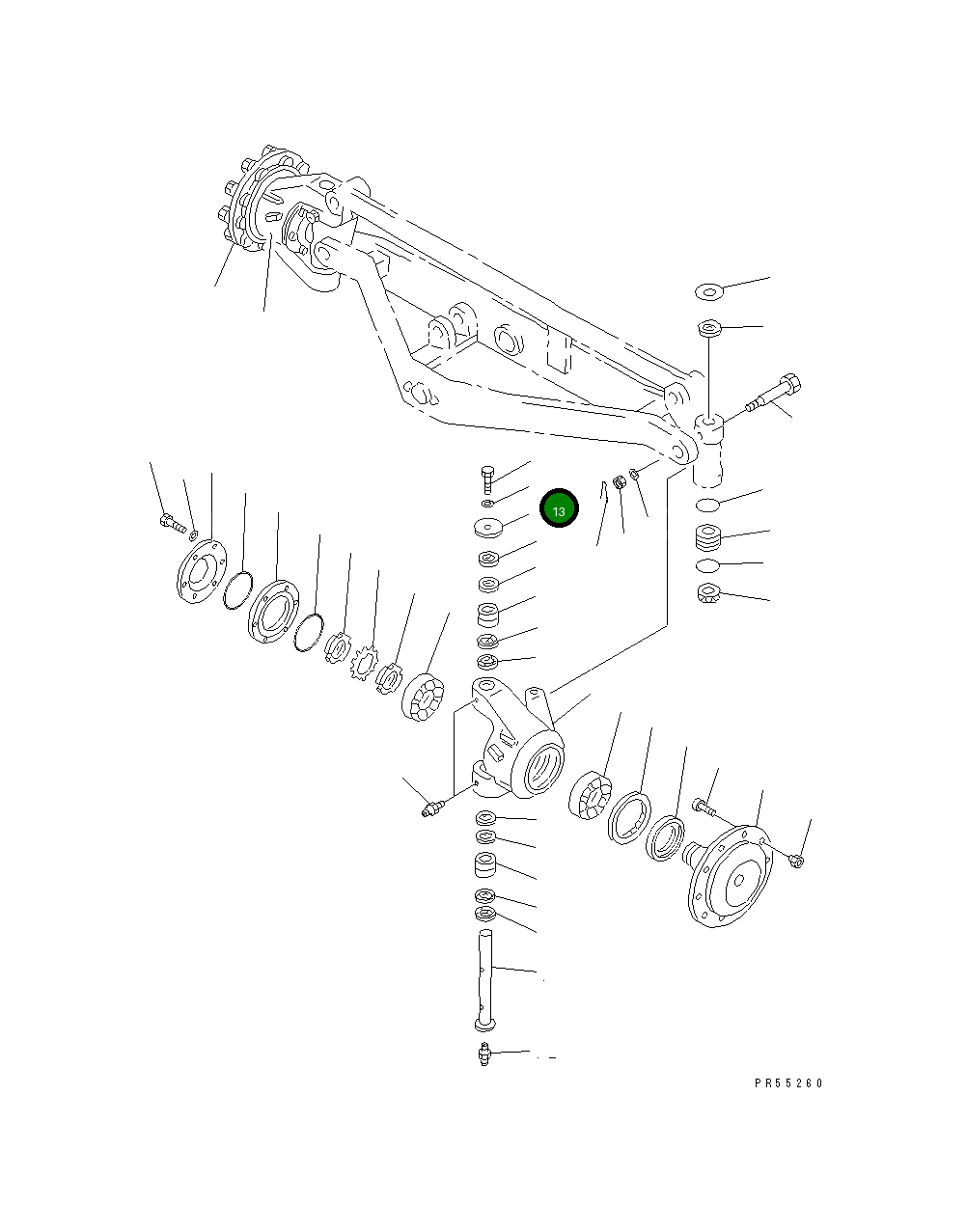 13

PR55260