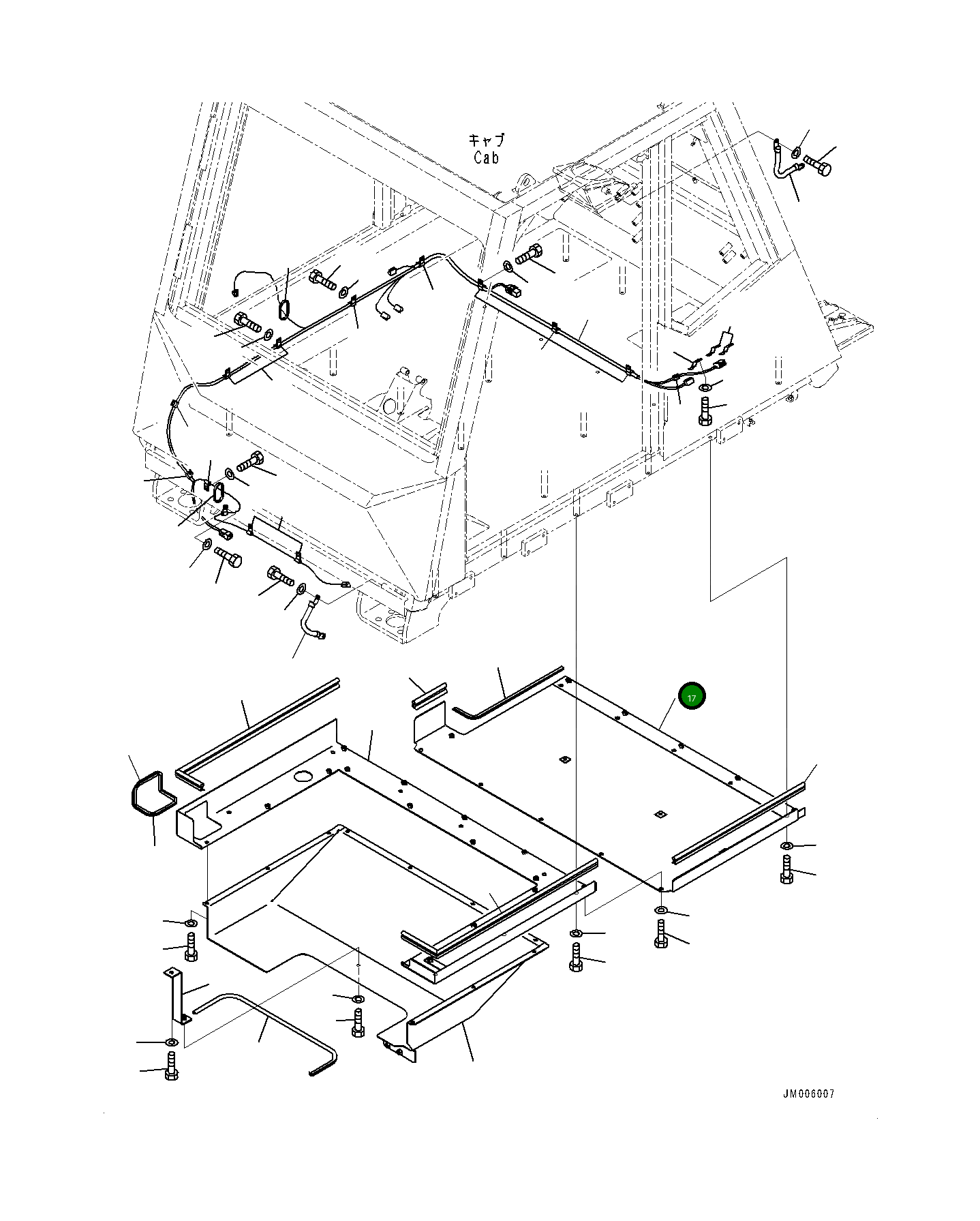 キャブ
Cab

17

JM006007