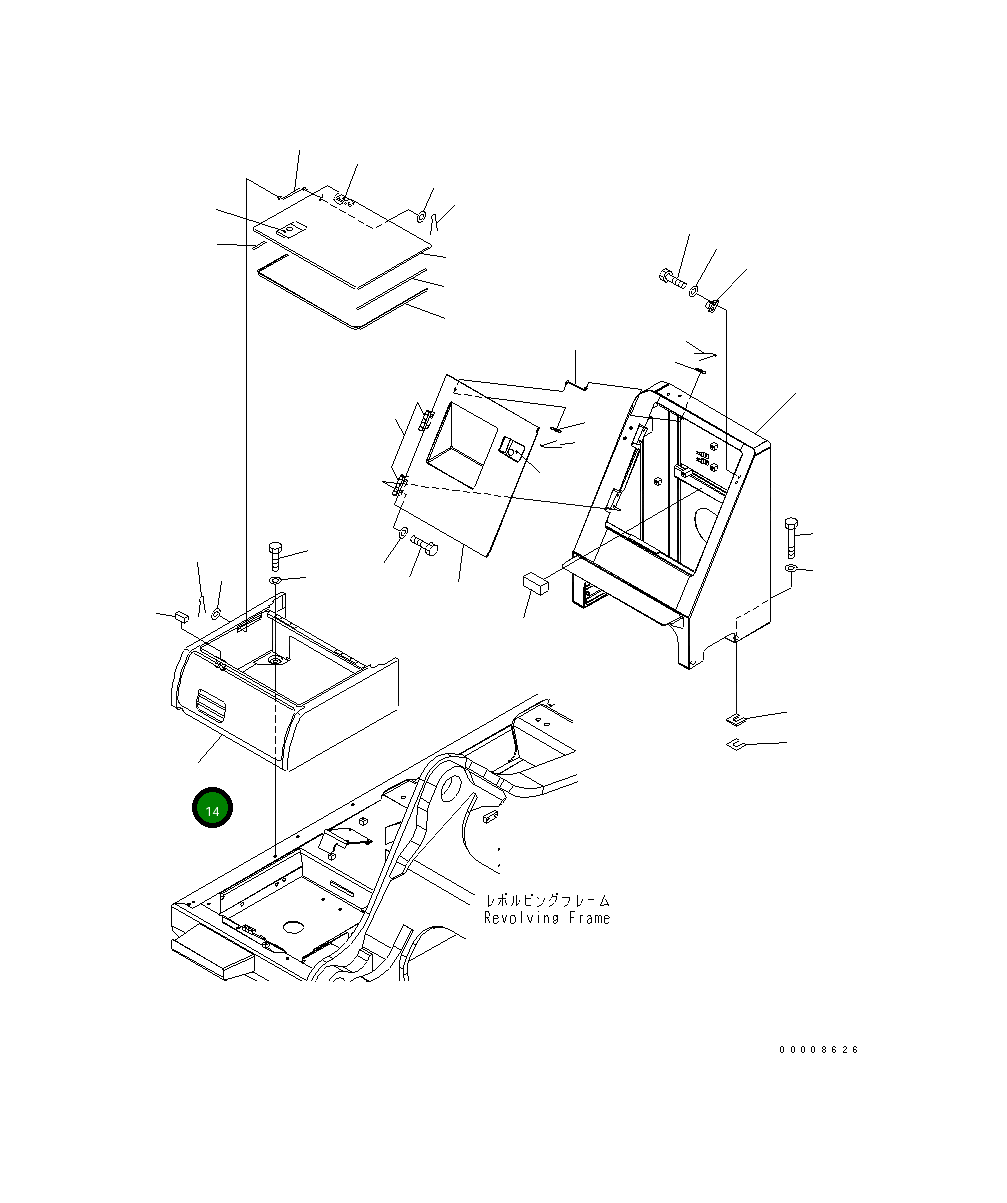 14

レボルビングフレーム
Revolving Frame

00008626