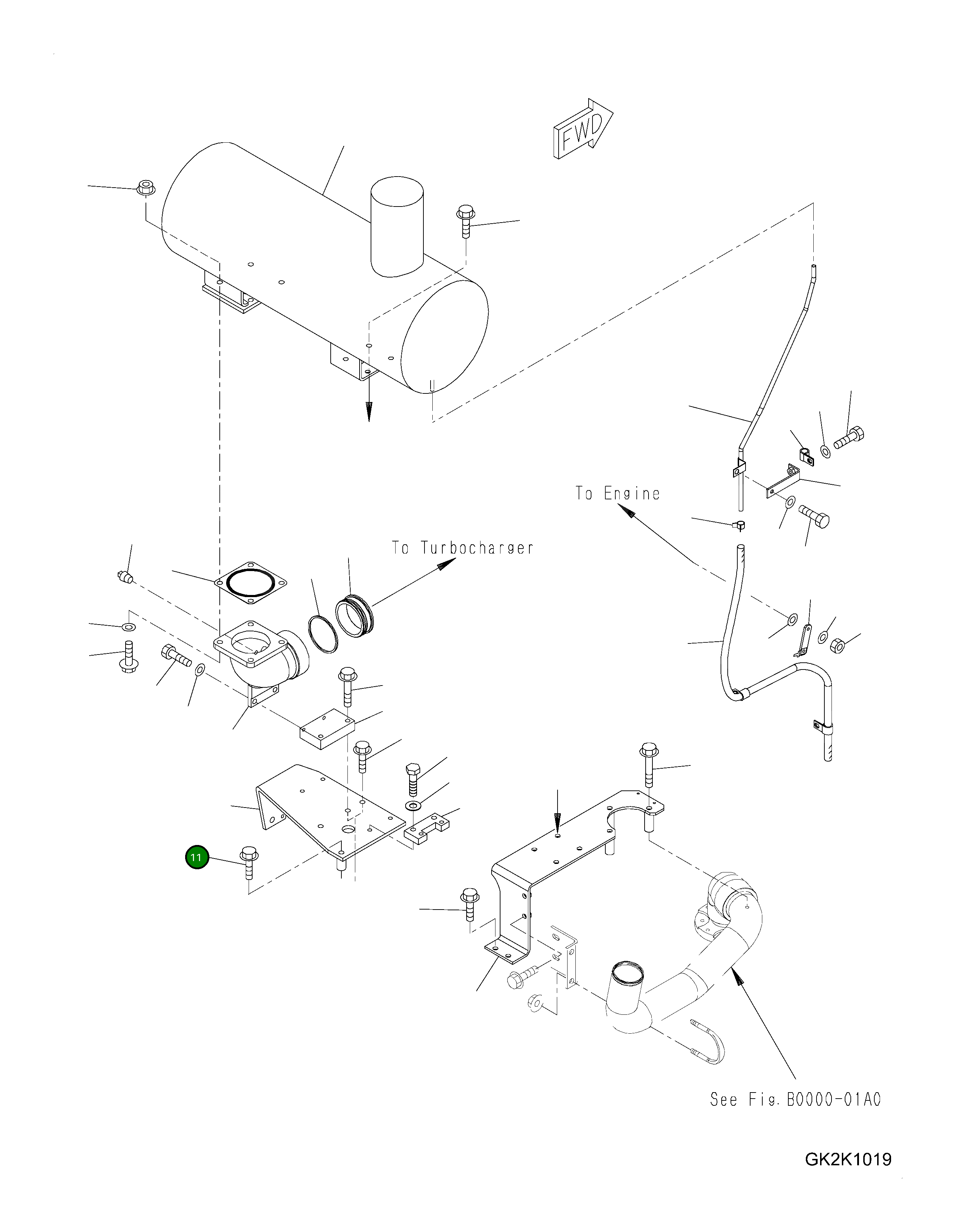 FWD

To Engine

To Turbocharger

11

See Fig. B0000-01A0

GK2K1019