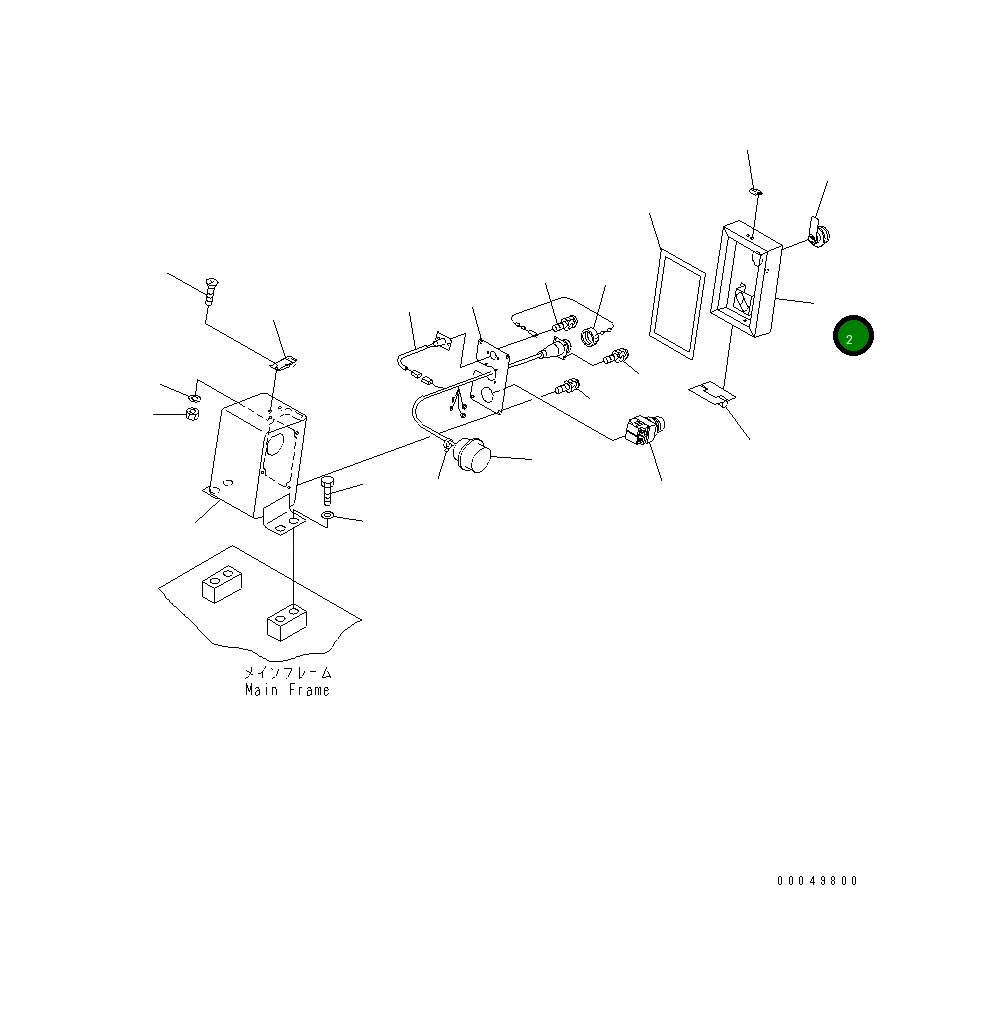 2

メインフレーム
Main Frame

00049800