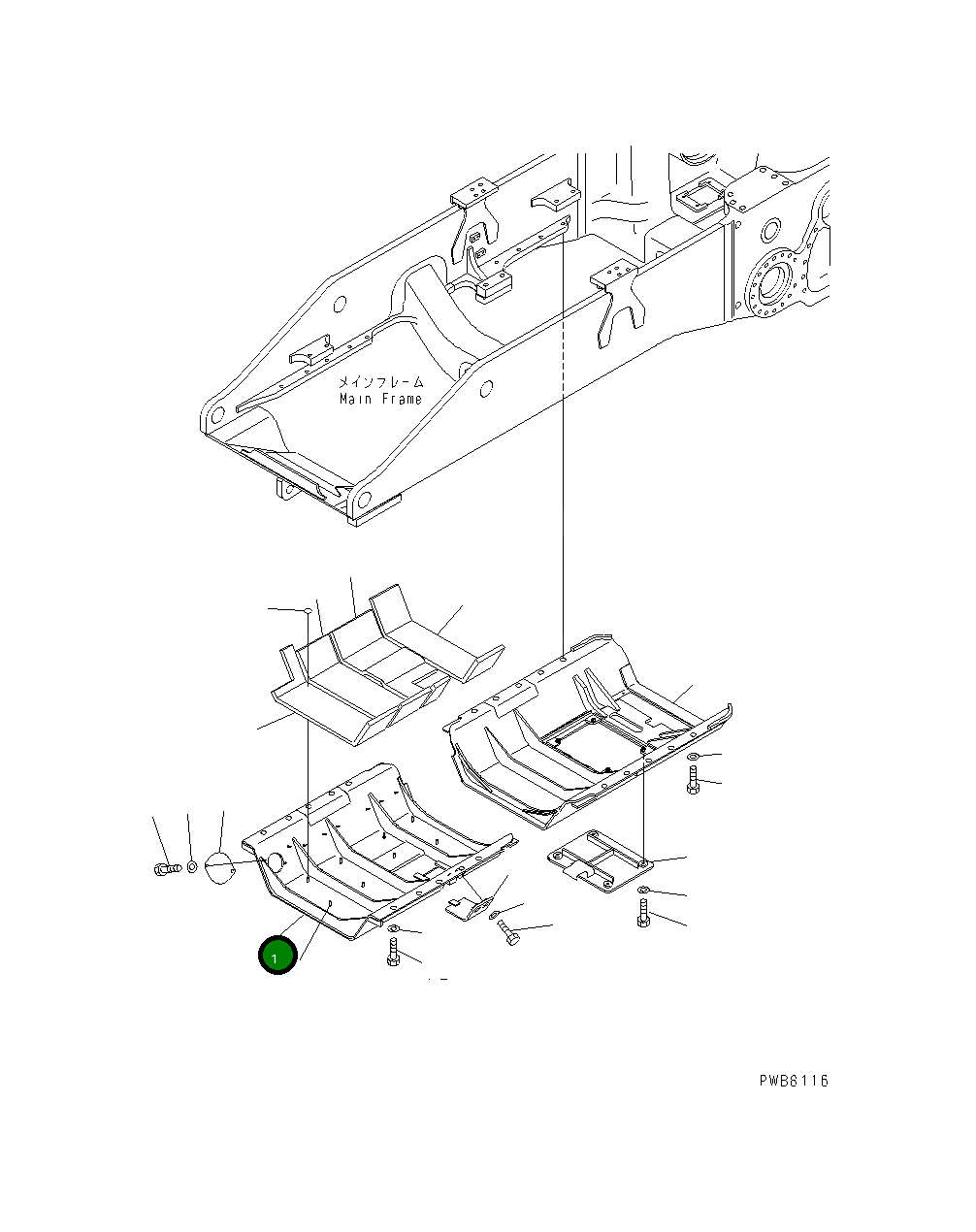 メインフレーム
Main Frame

1

PWB6116