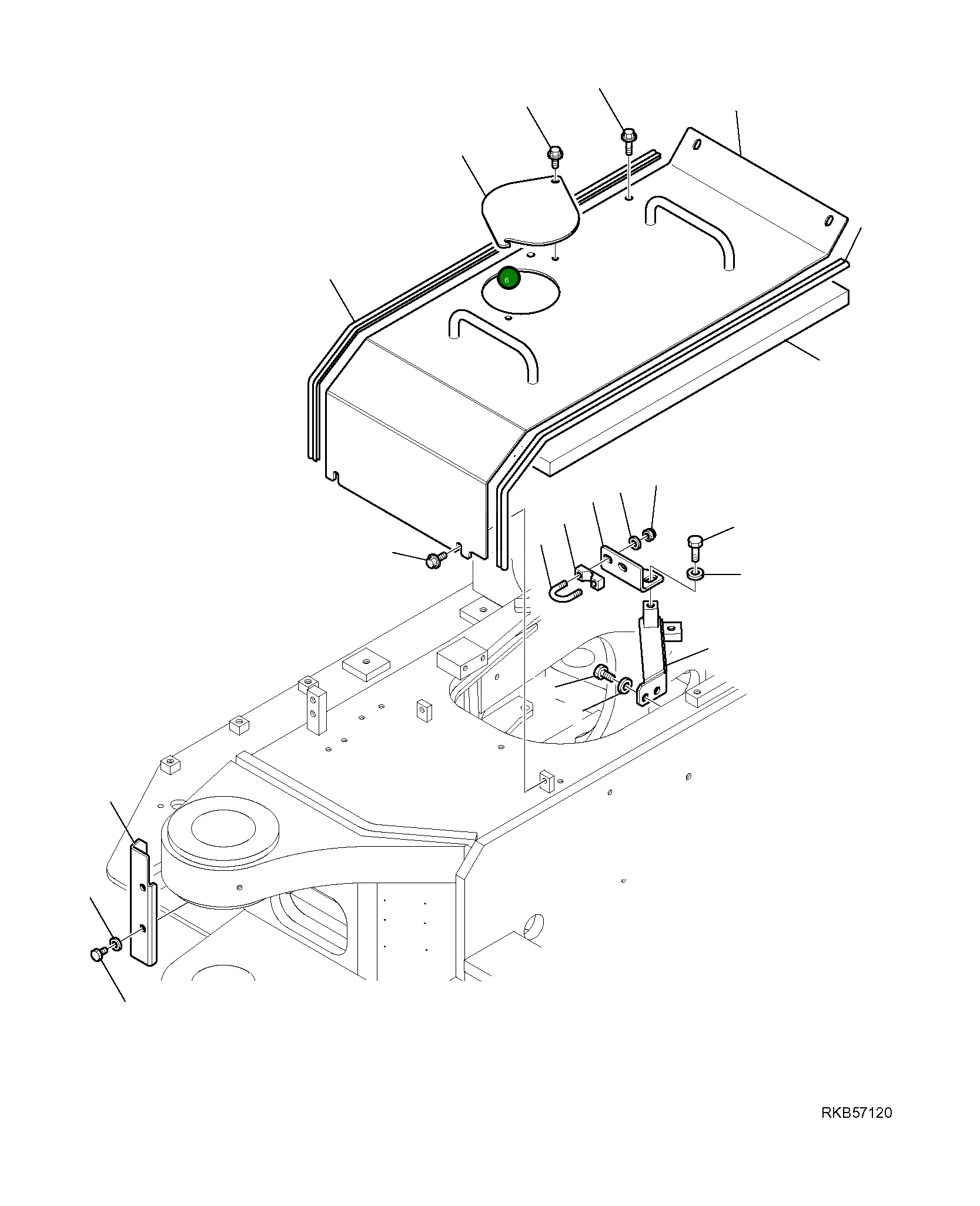 6

RKB57120