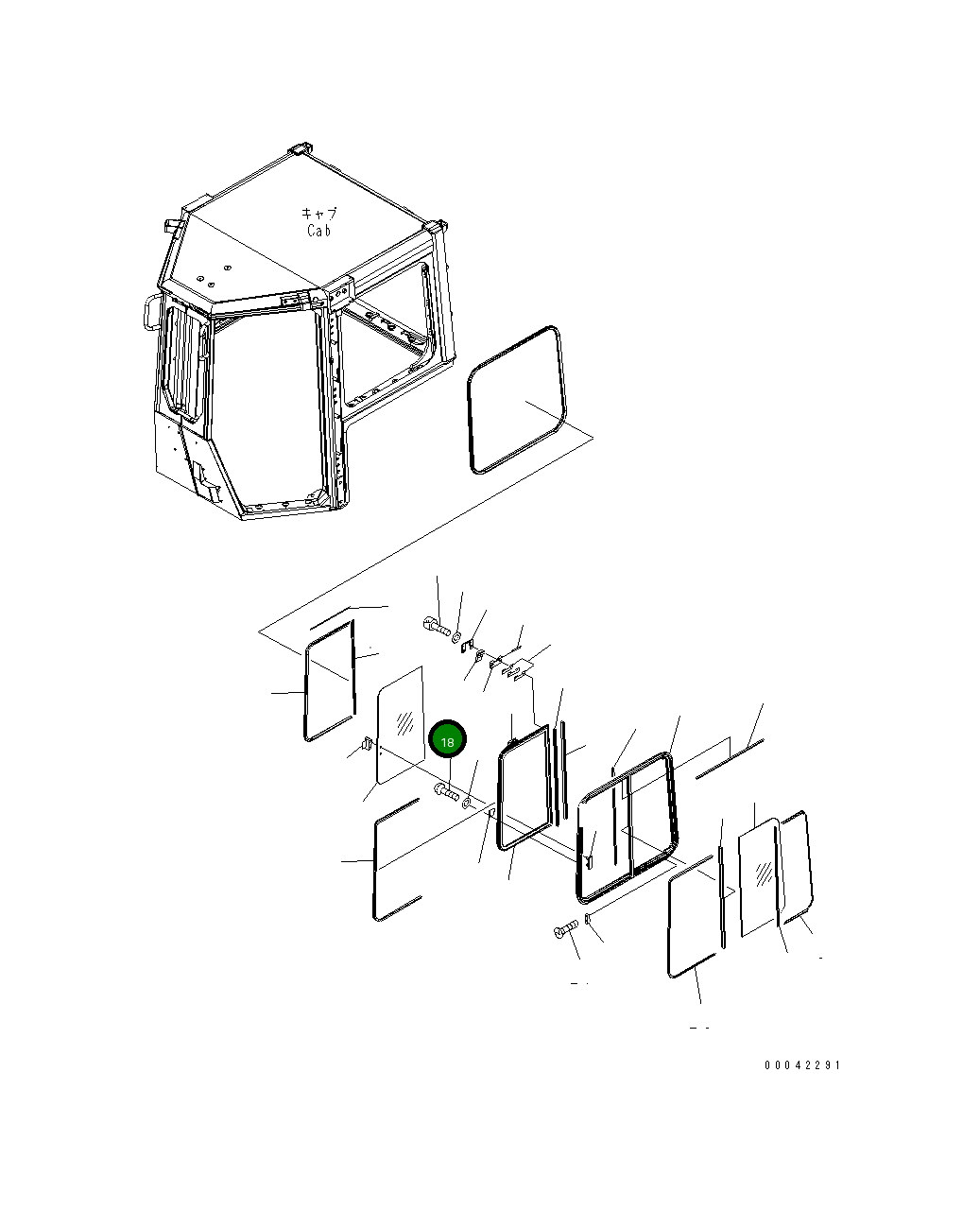 キャブ
Cab

18

00042291