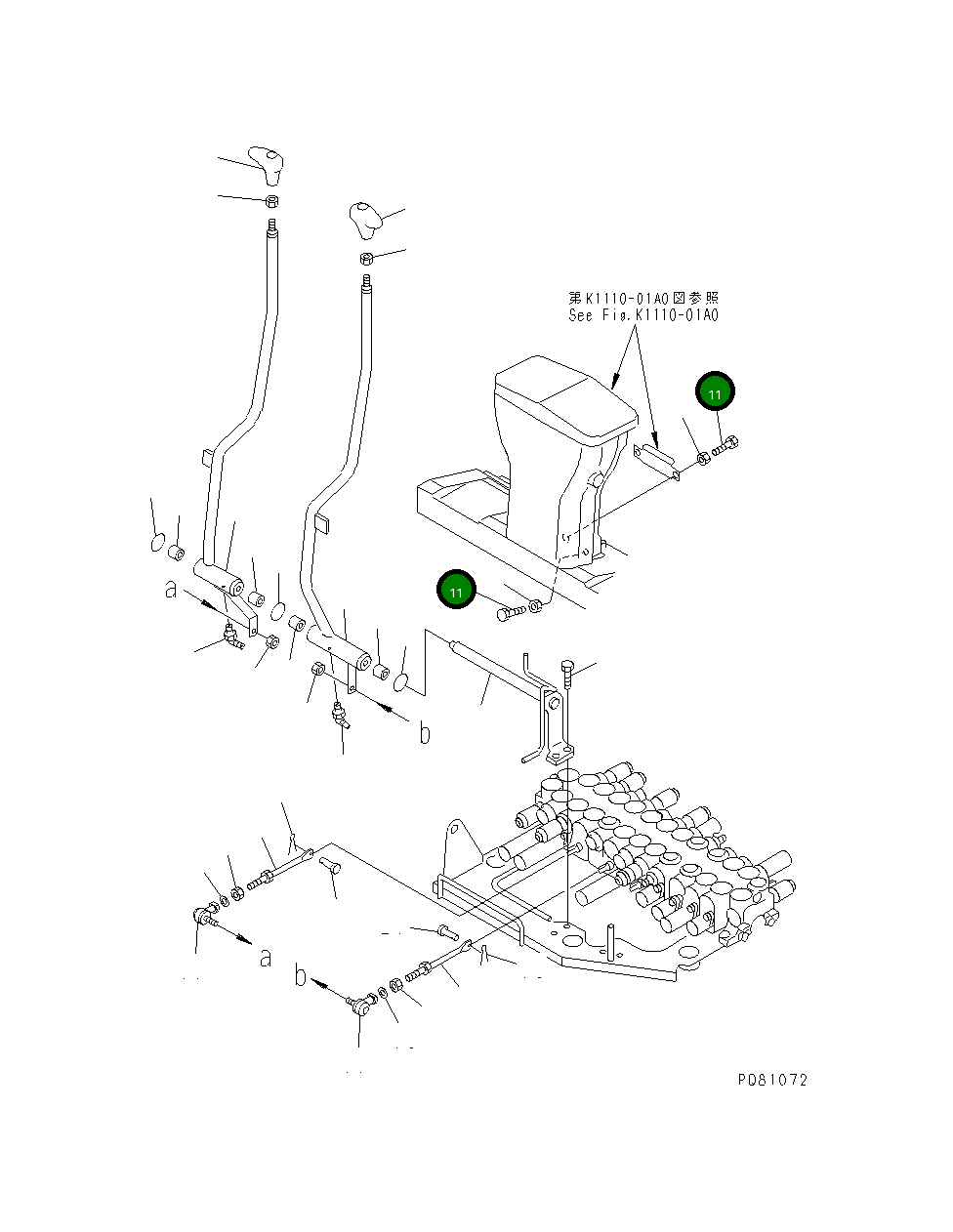 第K1110-01A0図参照
See Fig.K1110-01A0

11

11

a

b

a

b

P081072