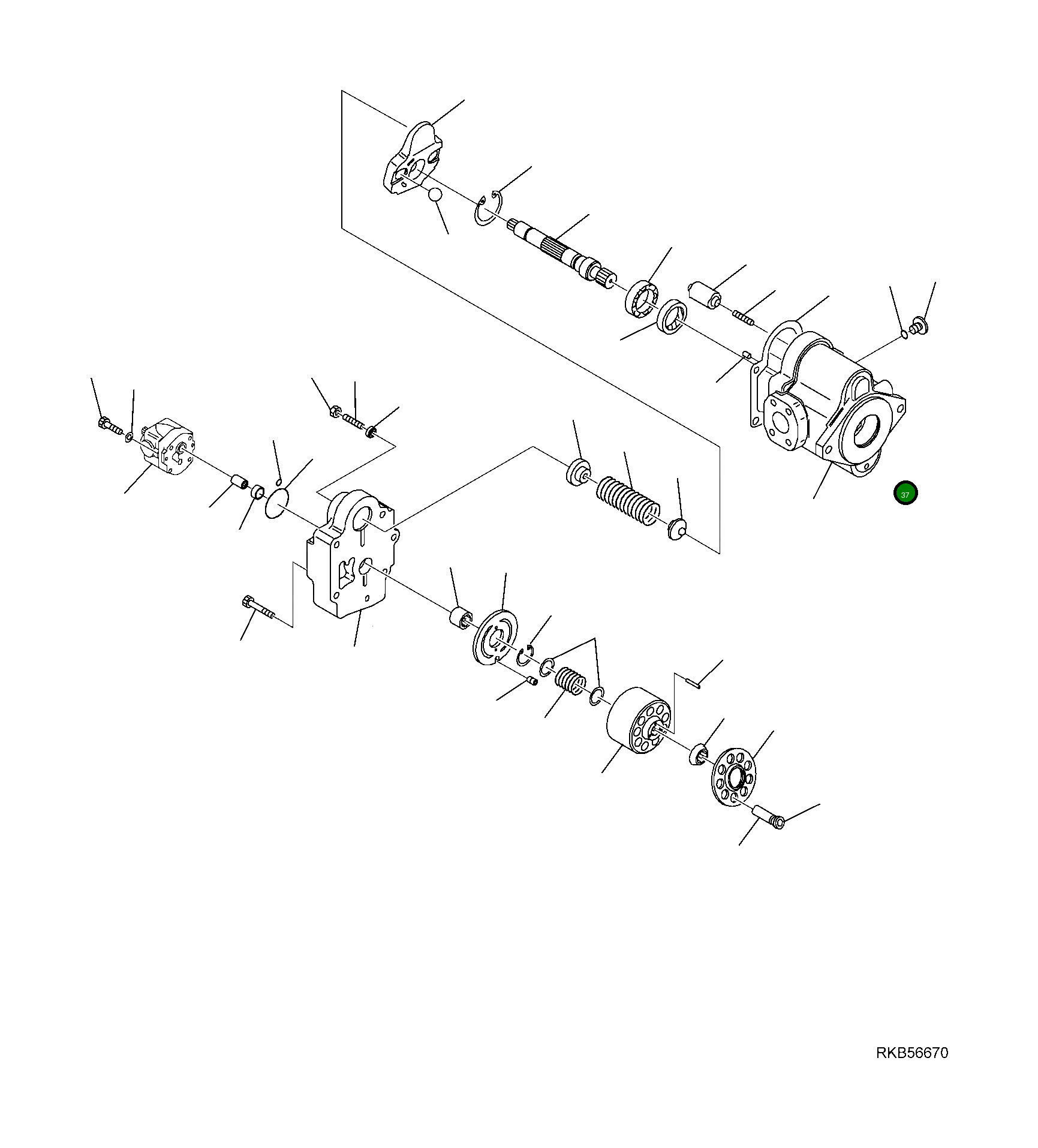 37

RKB56670