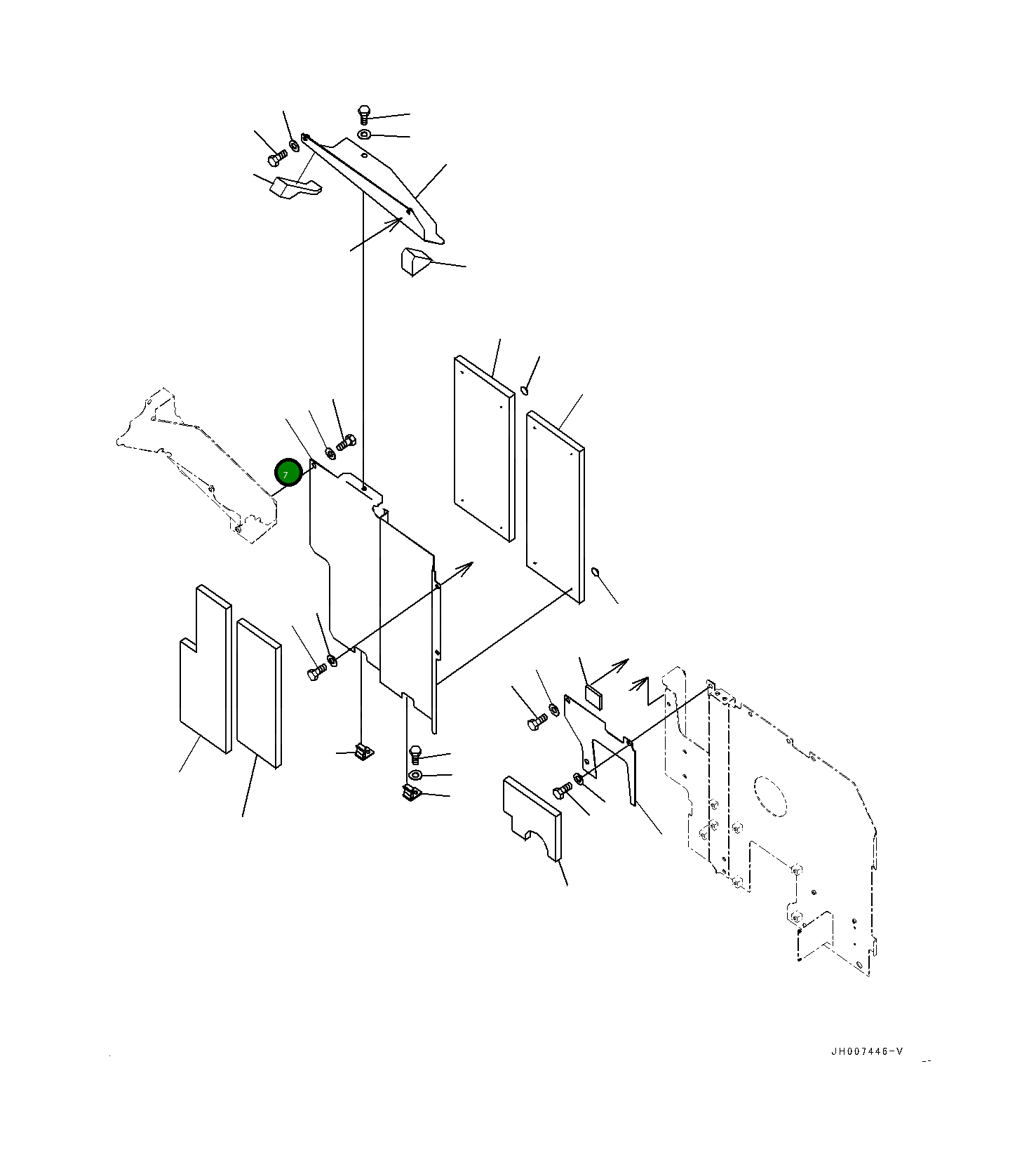 7

JH007446-V