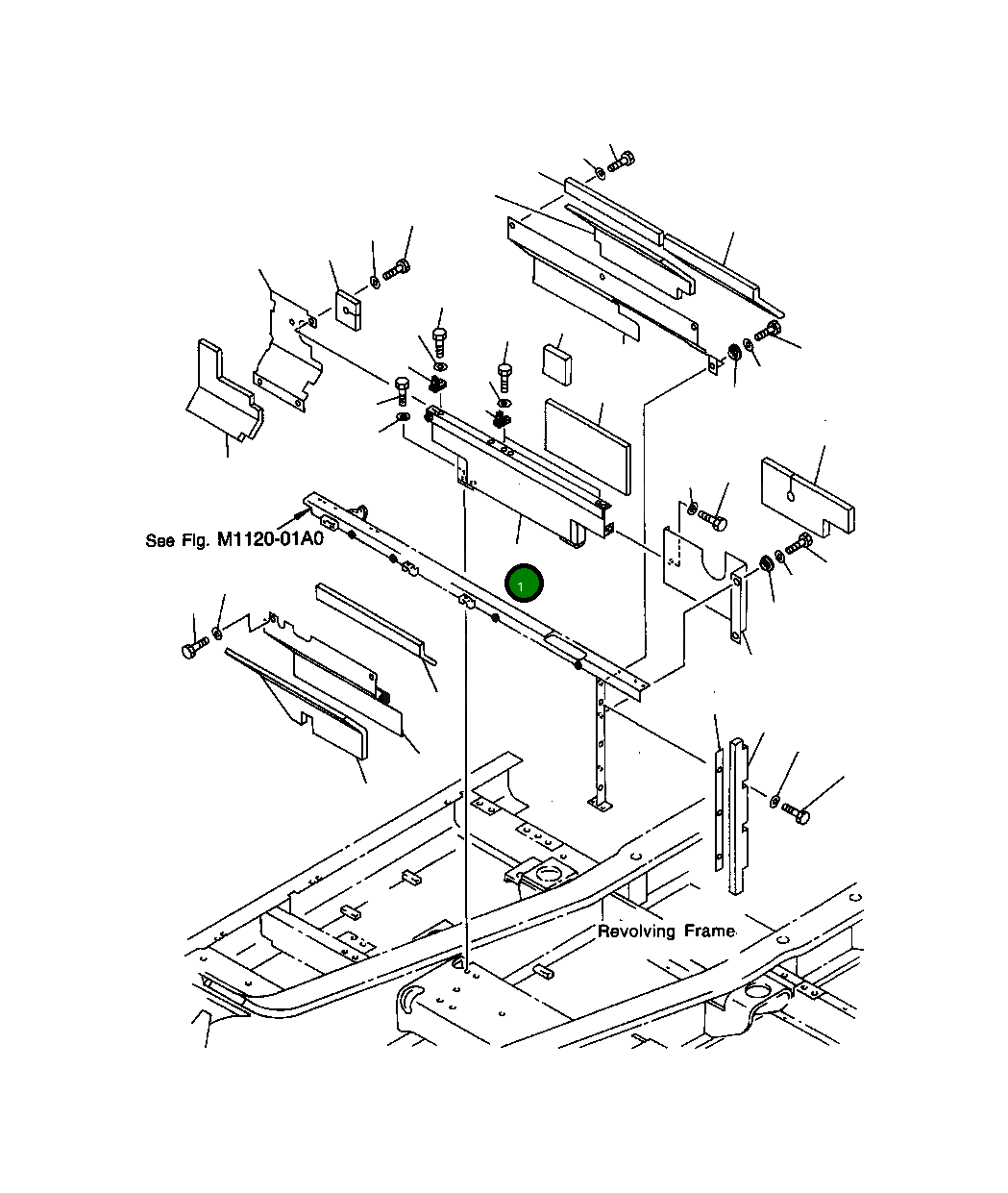 See Fig. M1120-01A0

1

Revolving Frame