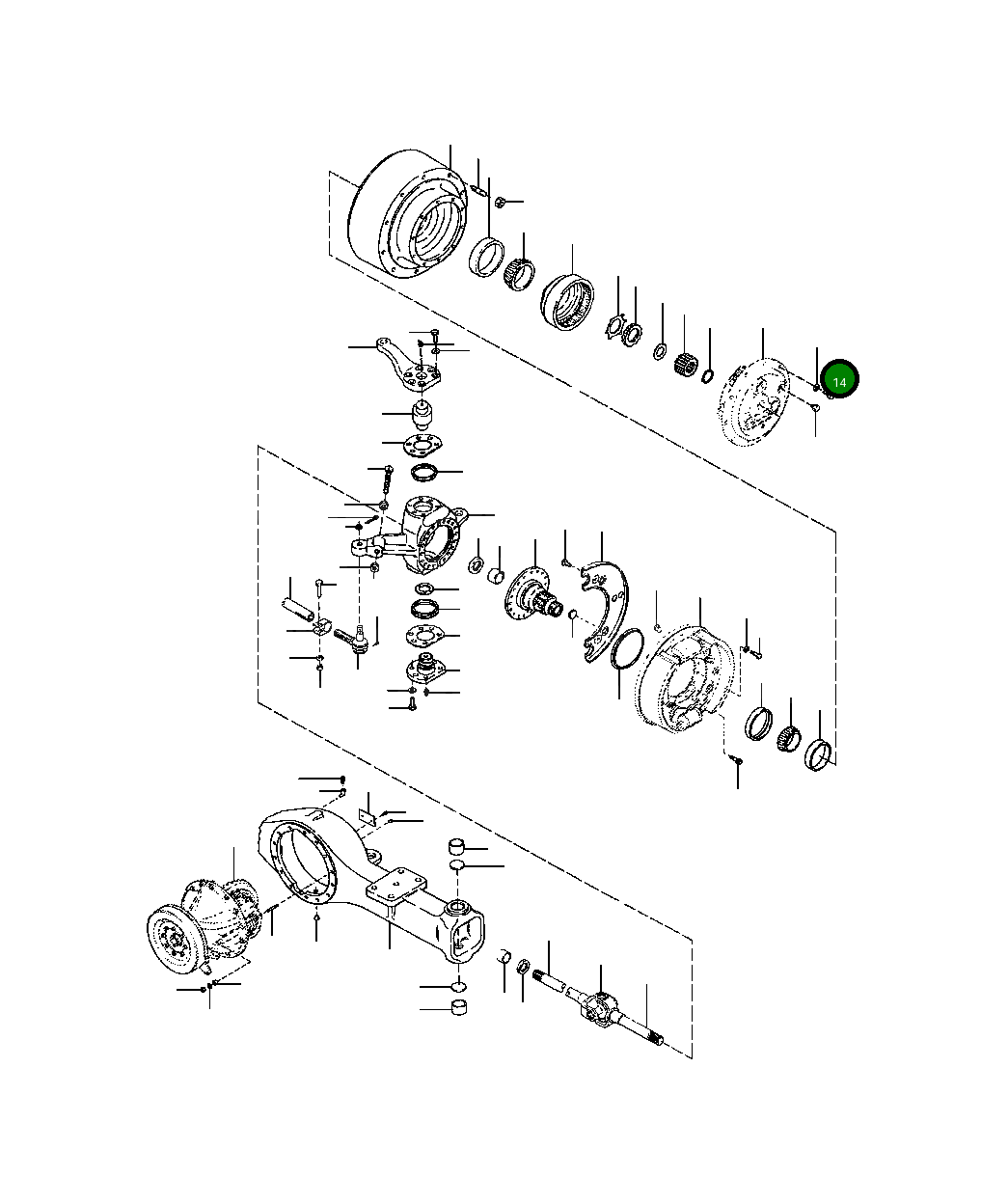 14