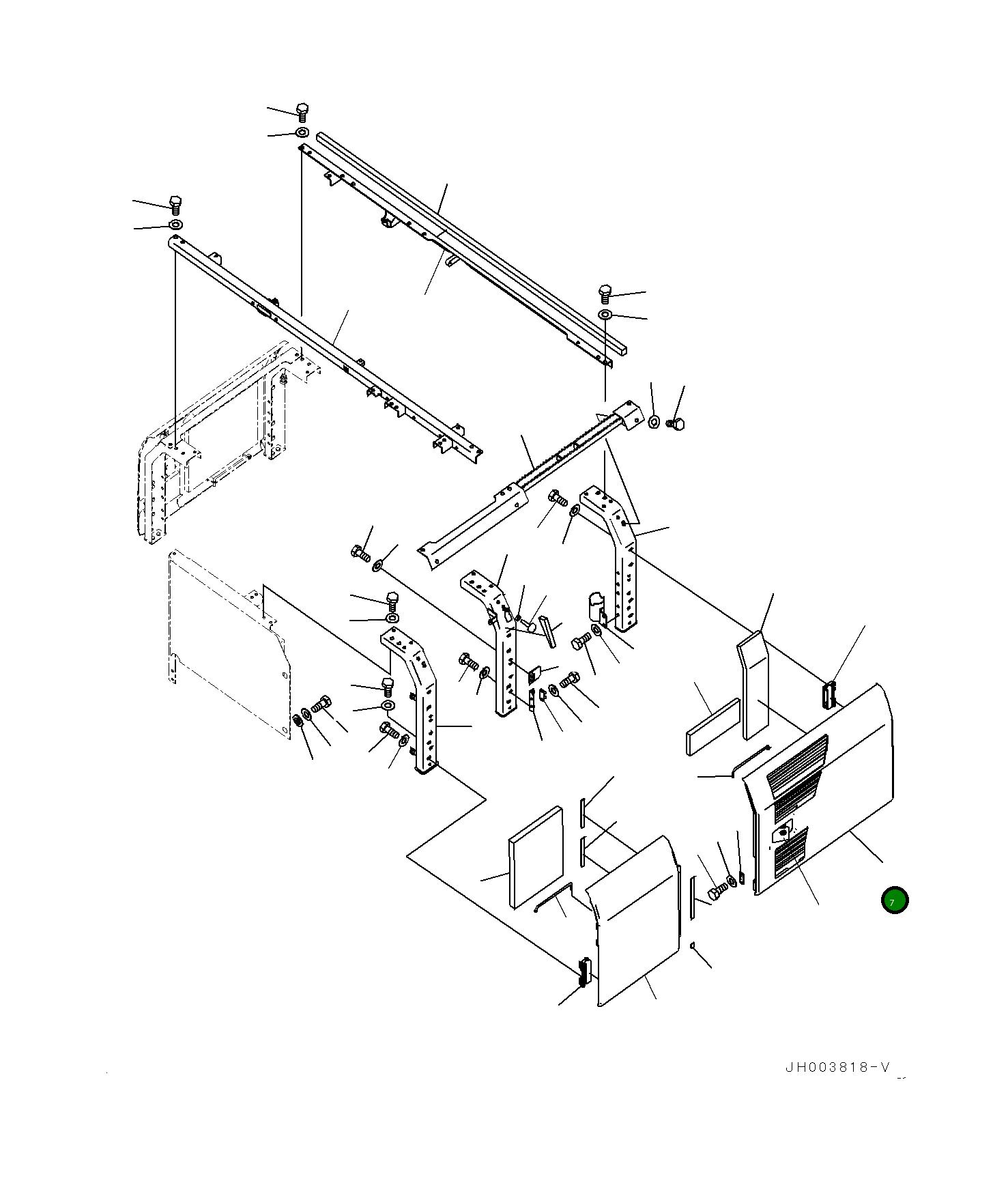 7

JH003818-V