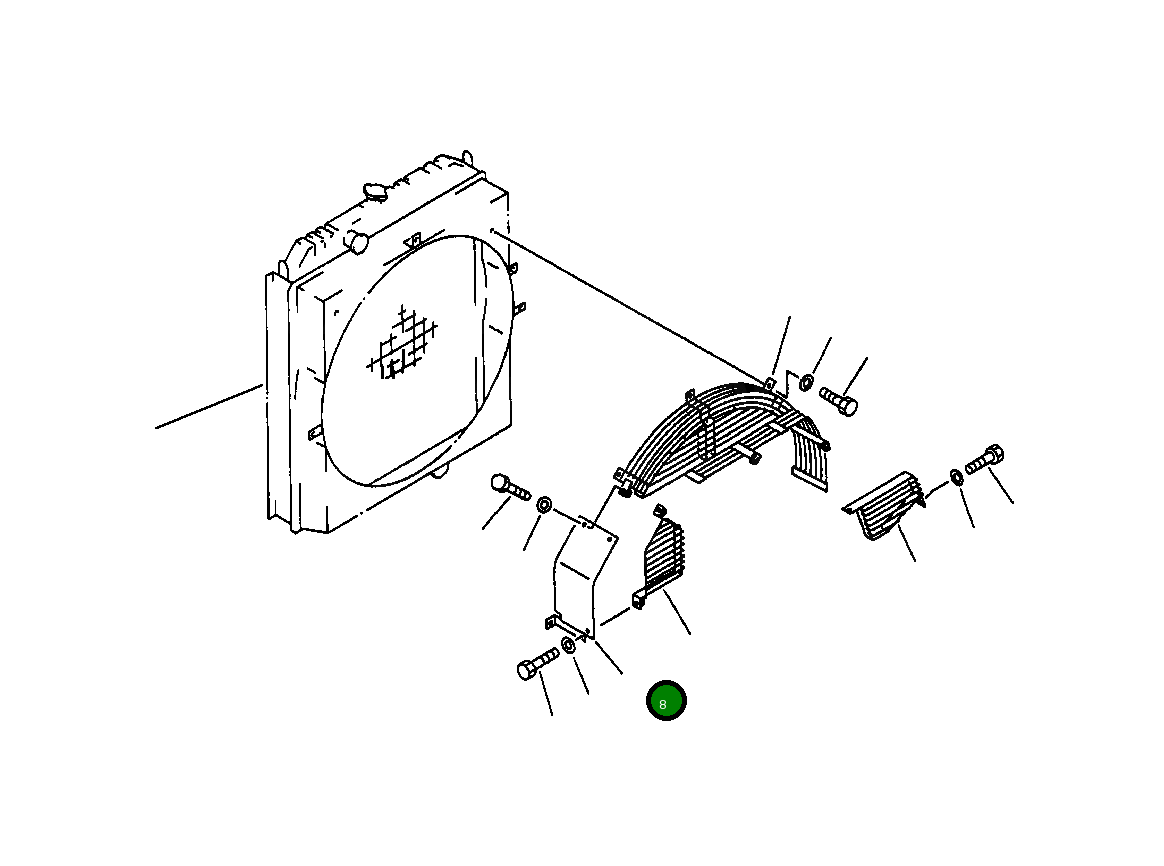 8