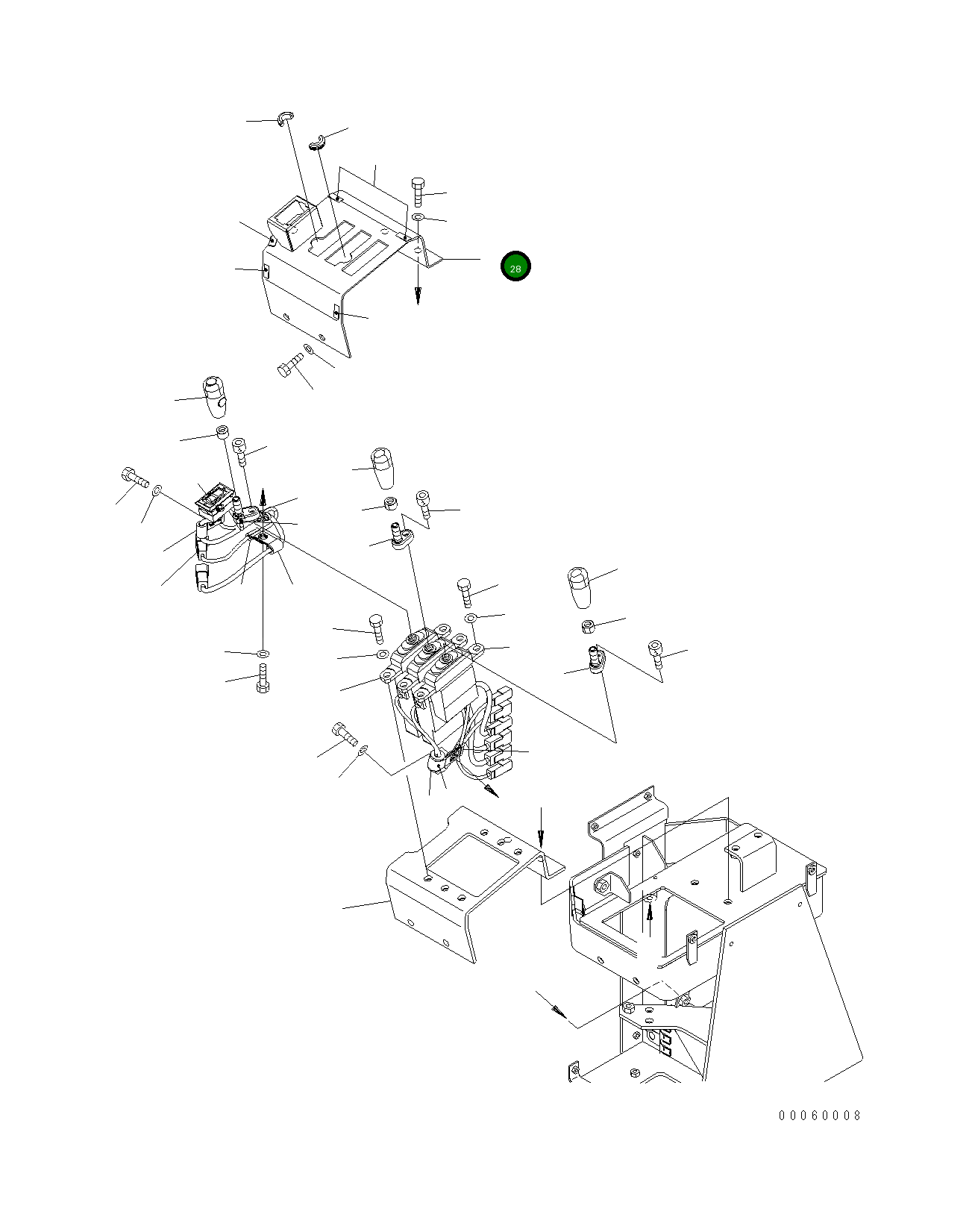 28

00060008