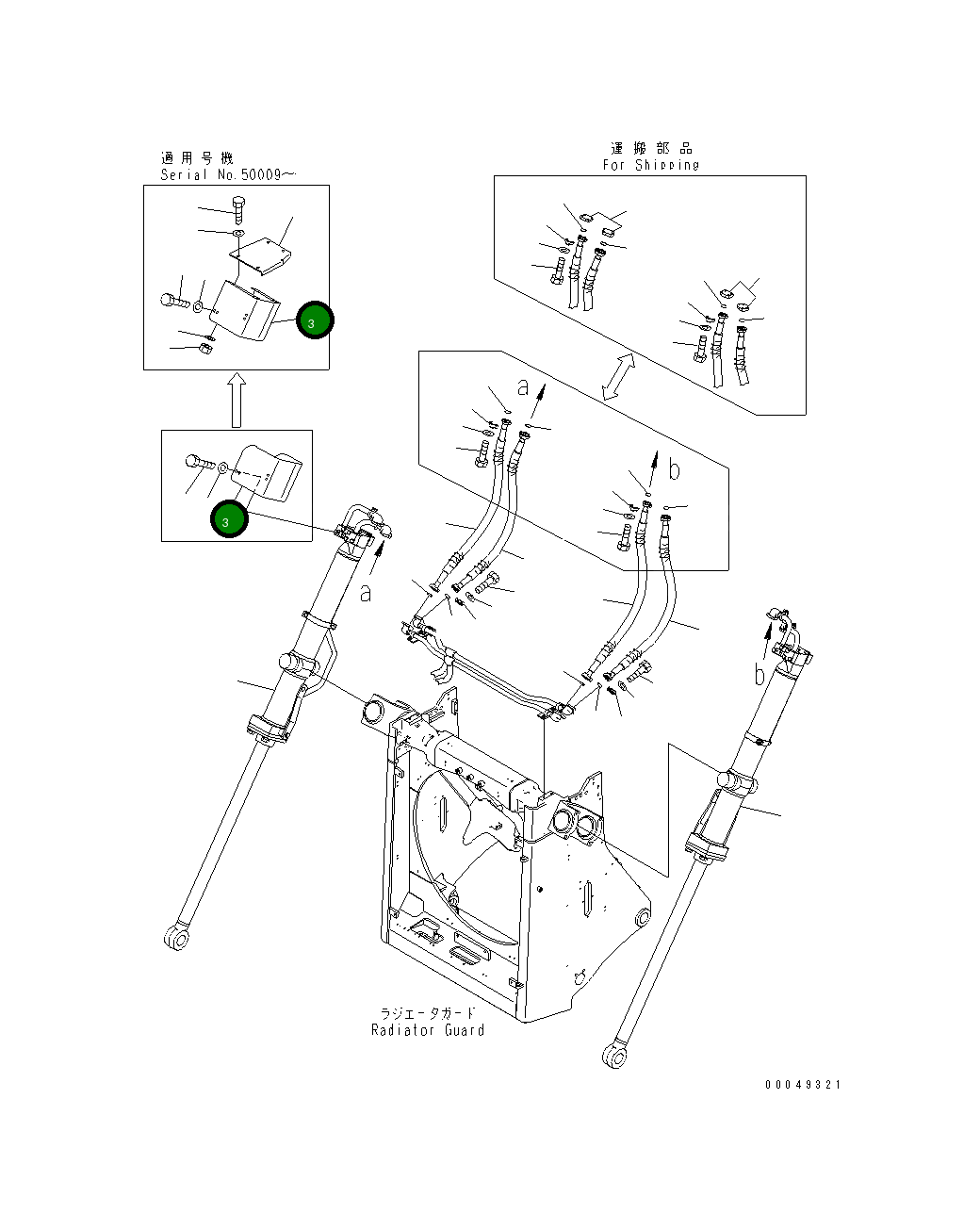 適用号機
Serial No.50009~

3

3

運搬部品
For Shipping

a

b

a

b

ラジエータガード
Radiator Guard

00049321