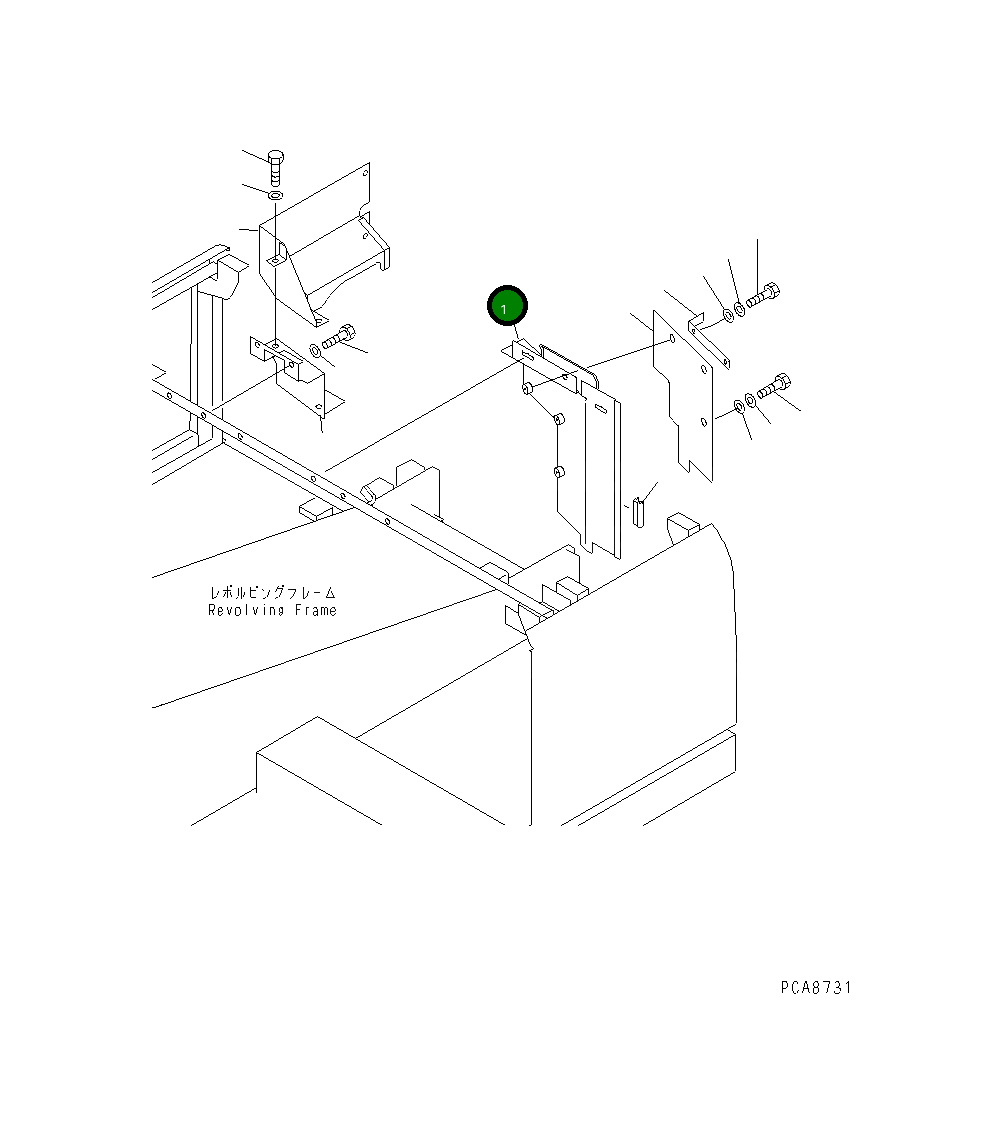 1

レボルビングフレーム
Revolving Frame

PCA8731