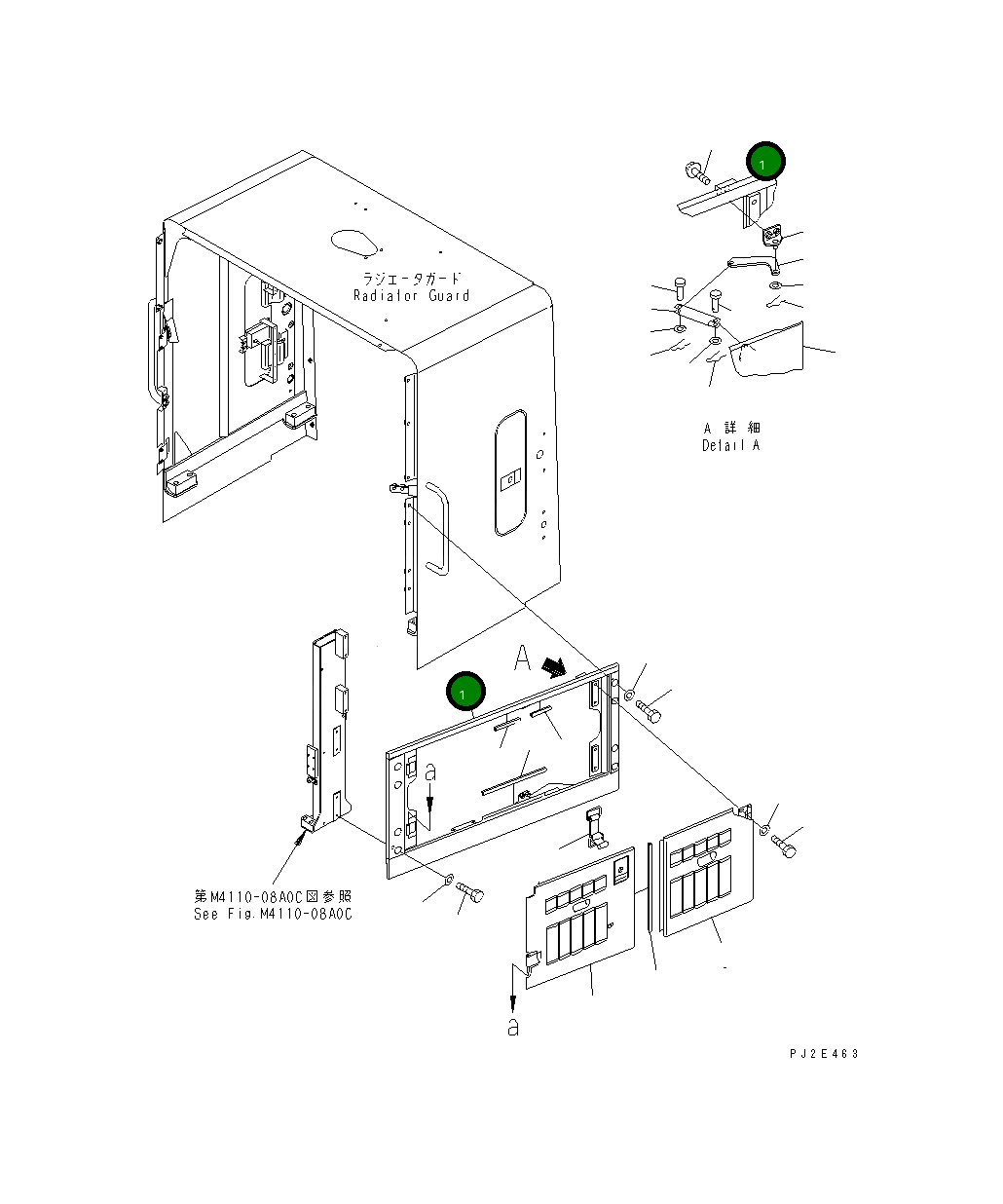 1

ラジエータガード
Radiator Guard

A 詳 細
Detail A

A

1

a

第M4110-08A0C図参照
See Fig.M4110-08A0C

a

PJ2E463