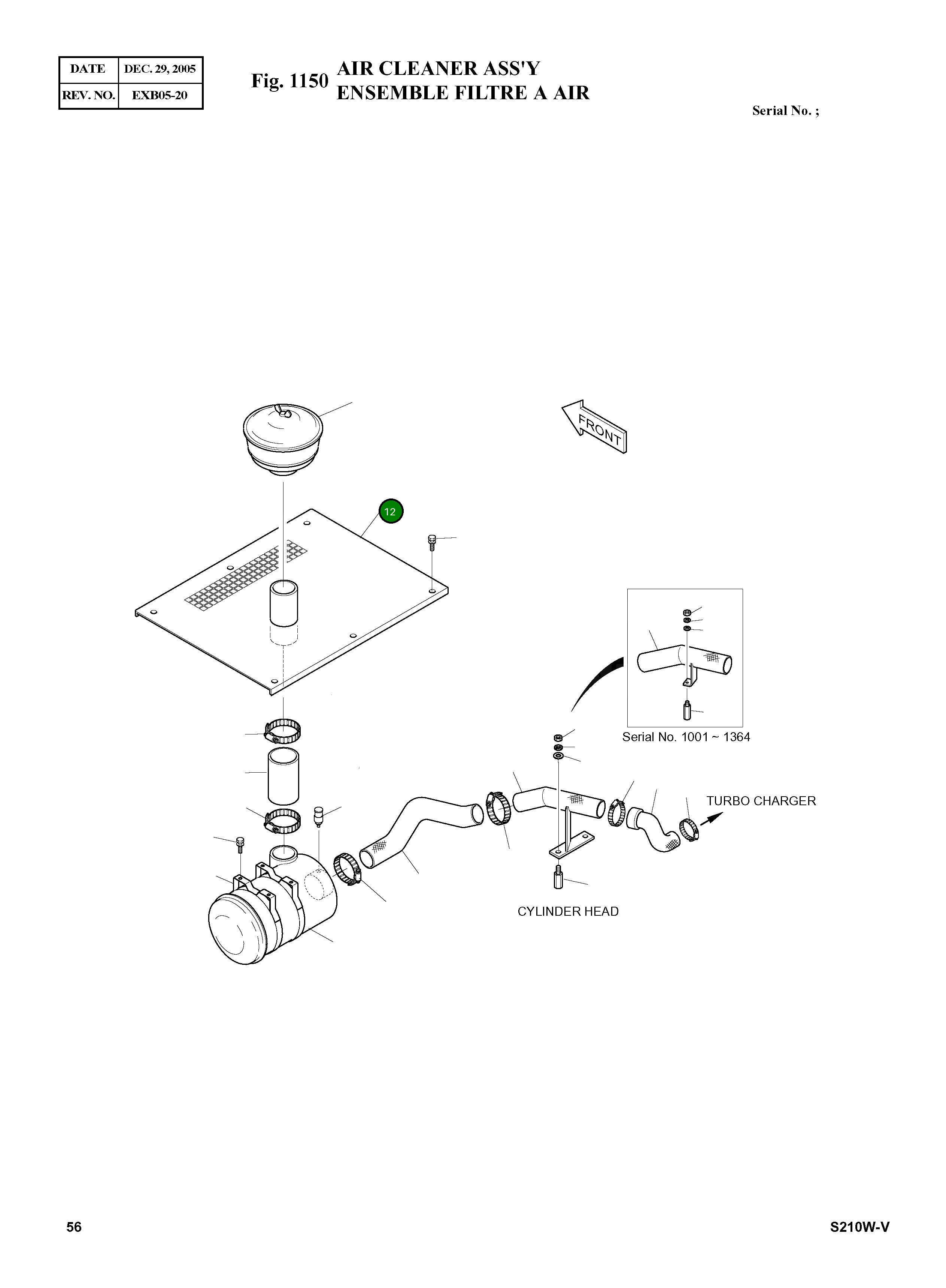 | DATE | DEC. 29, 2005 |
|---|---|
| REV. NO. | EXB05-20 |

Fig. 1150 AIR CLEANER ASS'Y
ENSEMBLE FILTRE A AIR

Serial No. ;

FRONT

12

Serial No. 1001 ~ 1364

TURBO CHARGER

CYLINDER HEAD

56

S210W-V