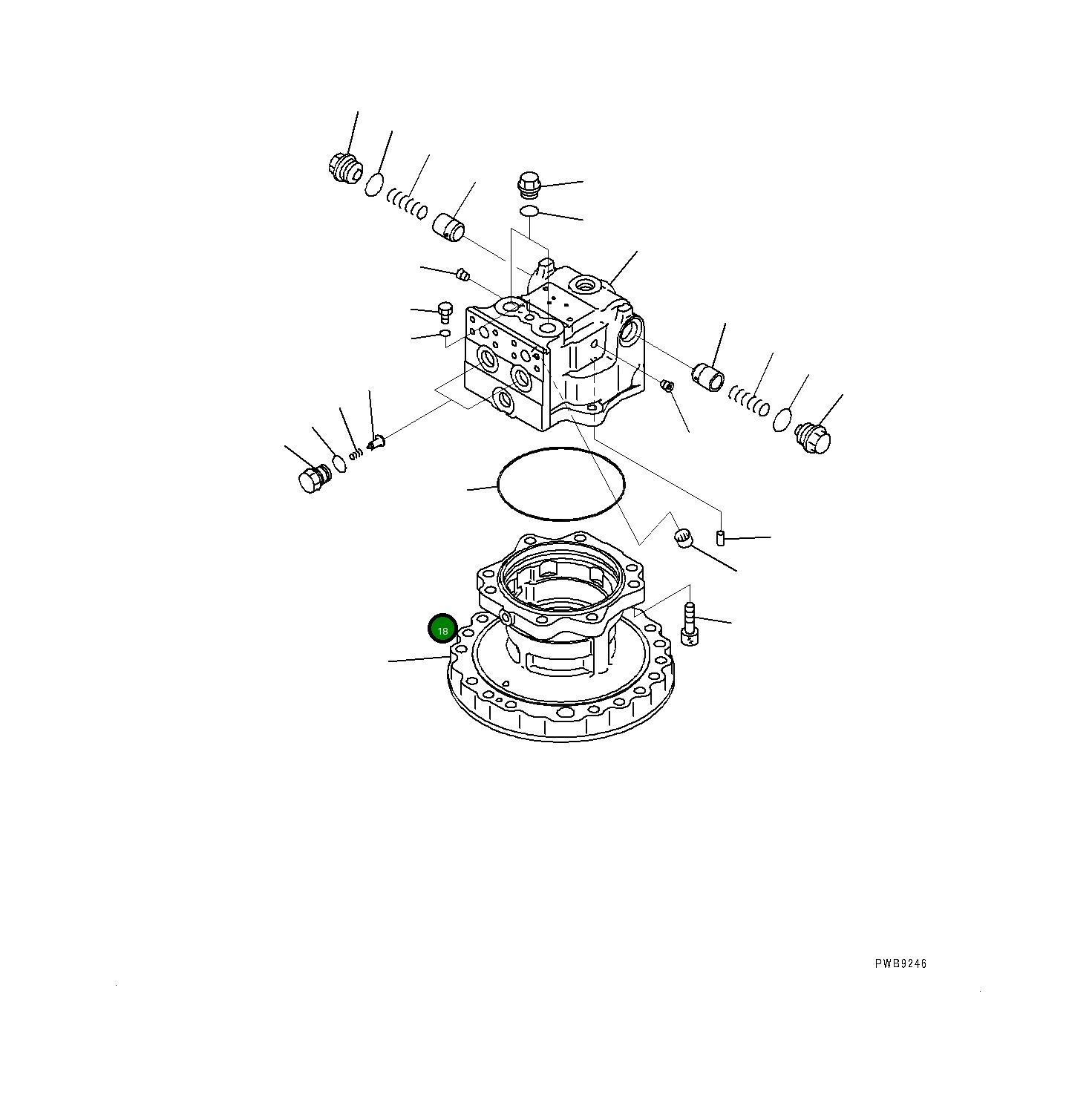 18

PWB9246