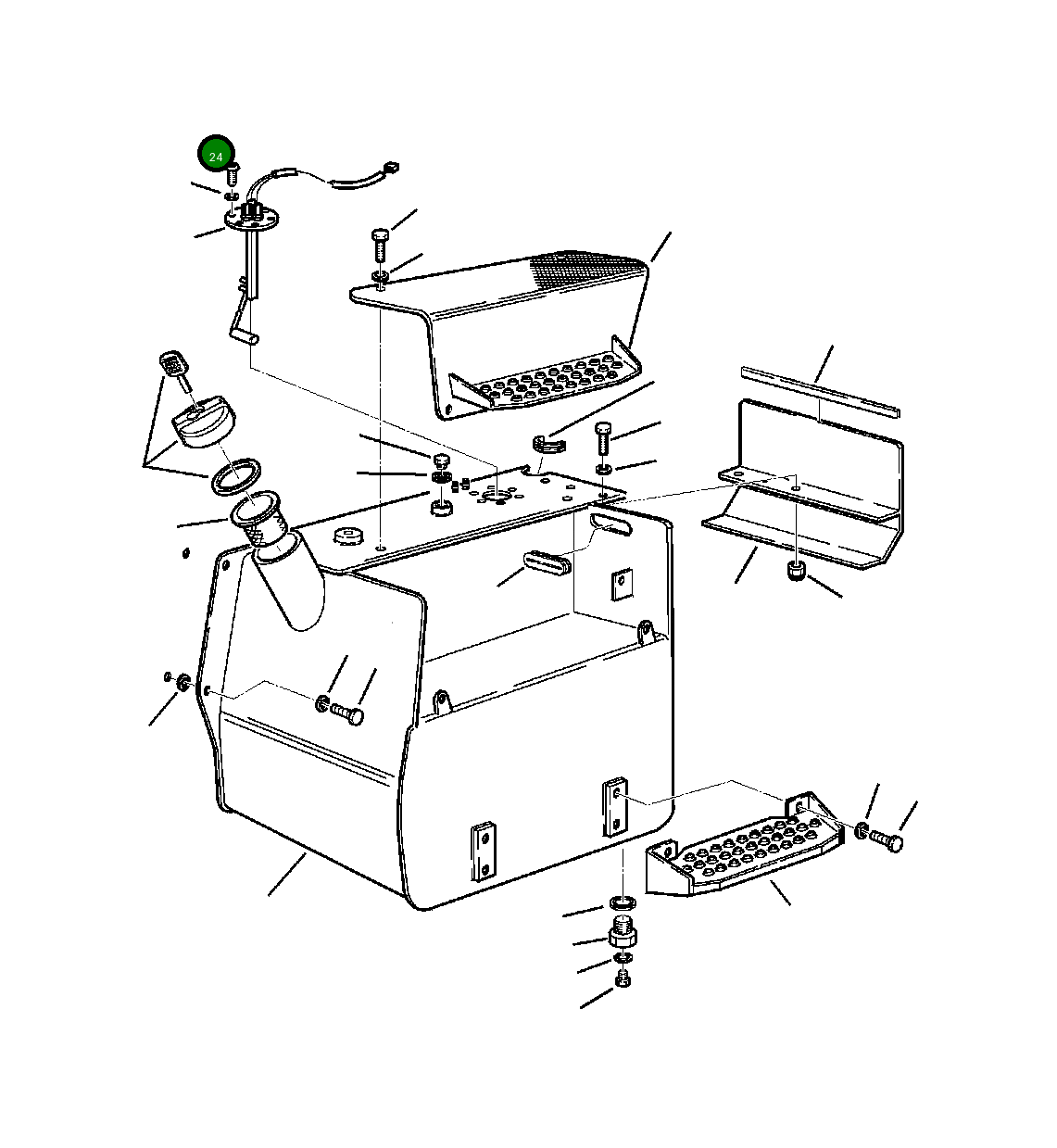 24