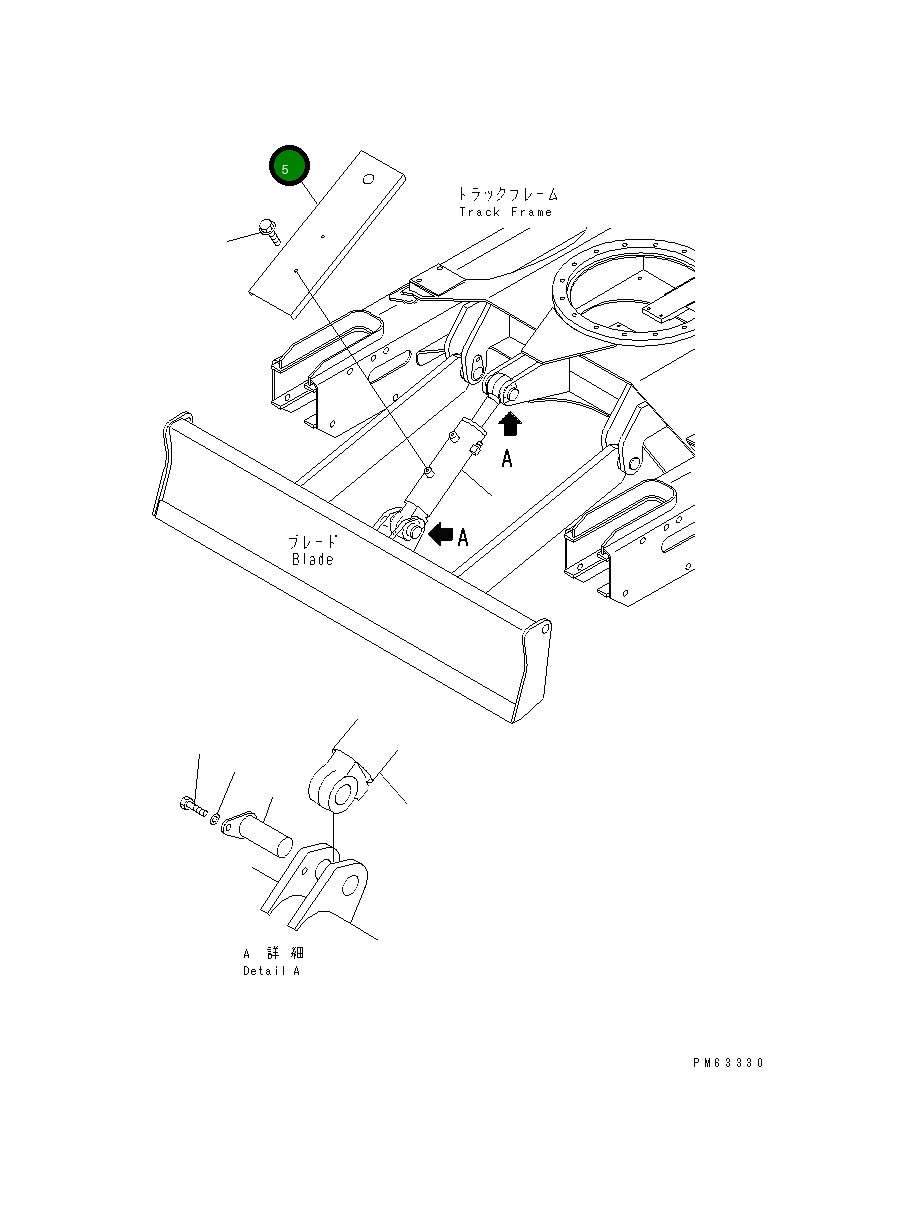 5

トラックフレーム
Track Frame

A

A

ブレード
Blade

A 詳細
Detail A

PM63330