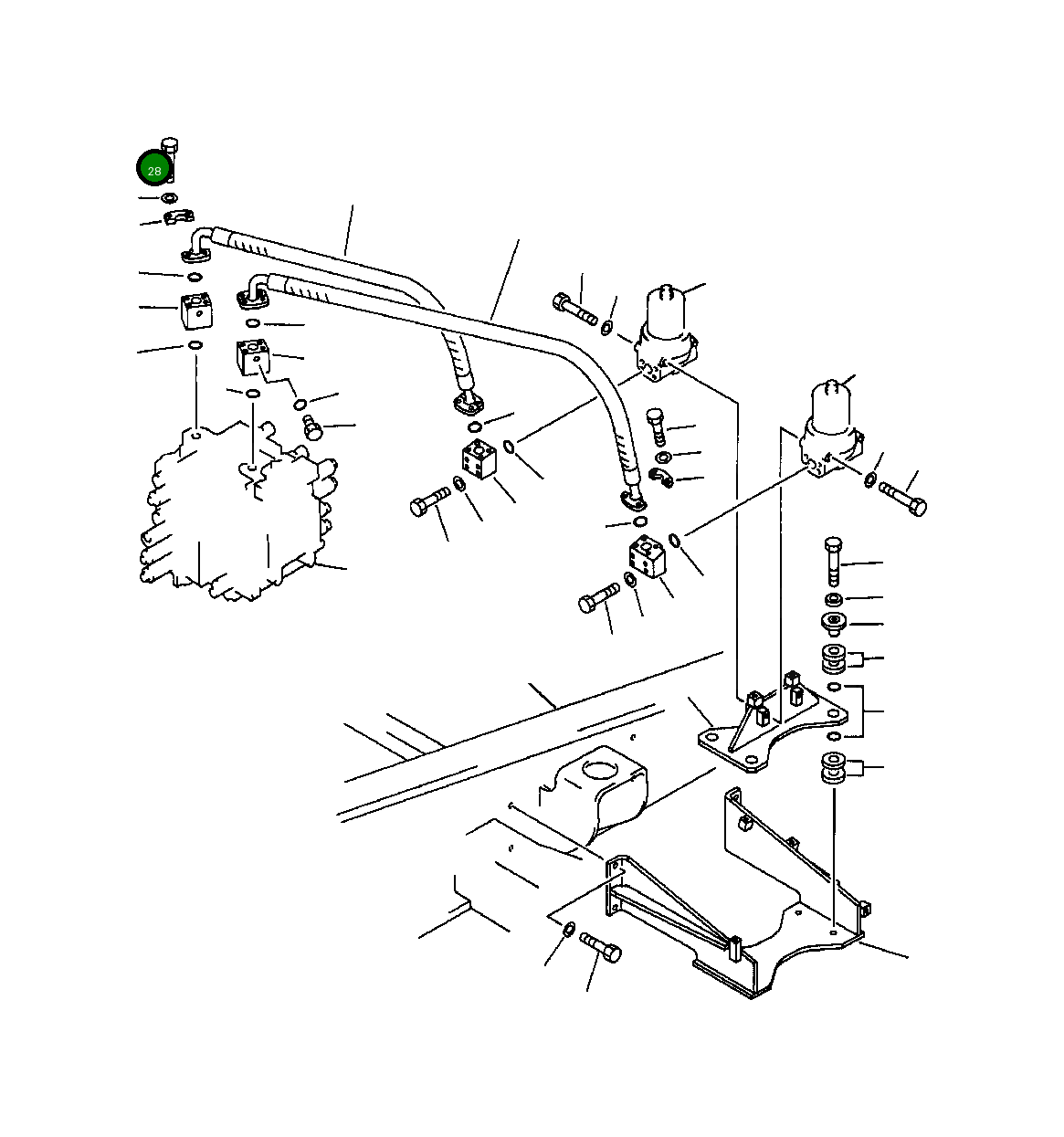 28