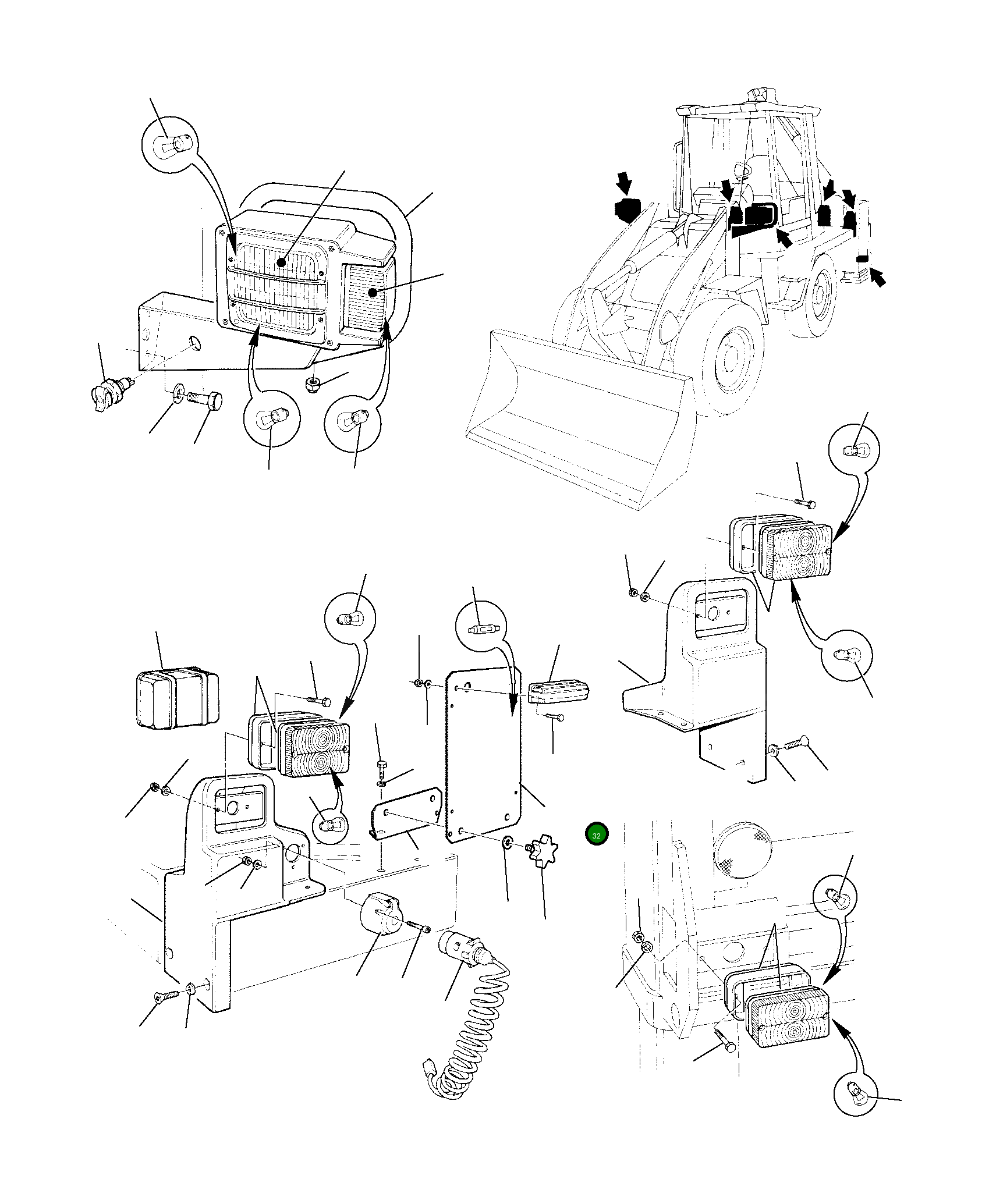 32