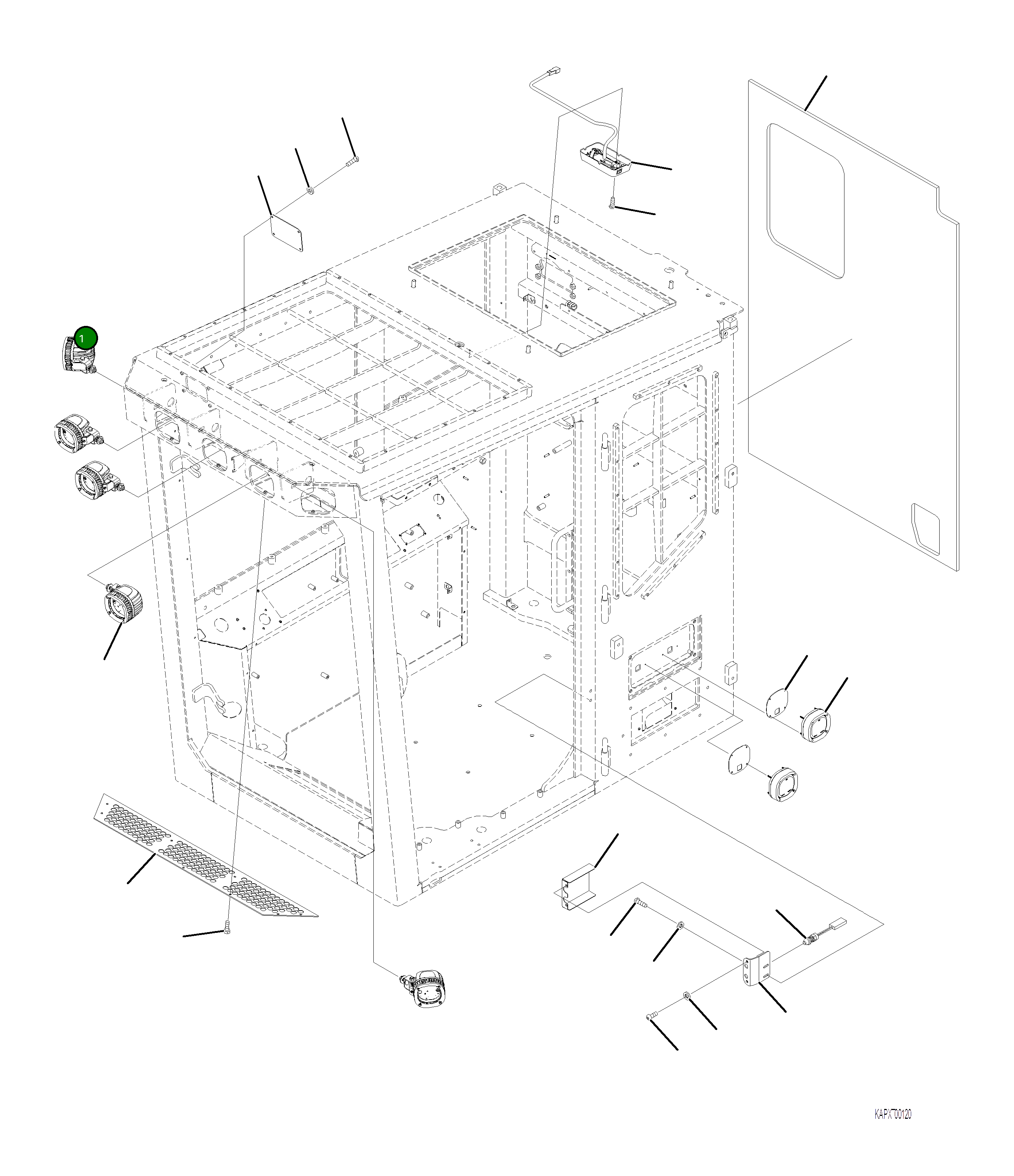 1

KAPX00120