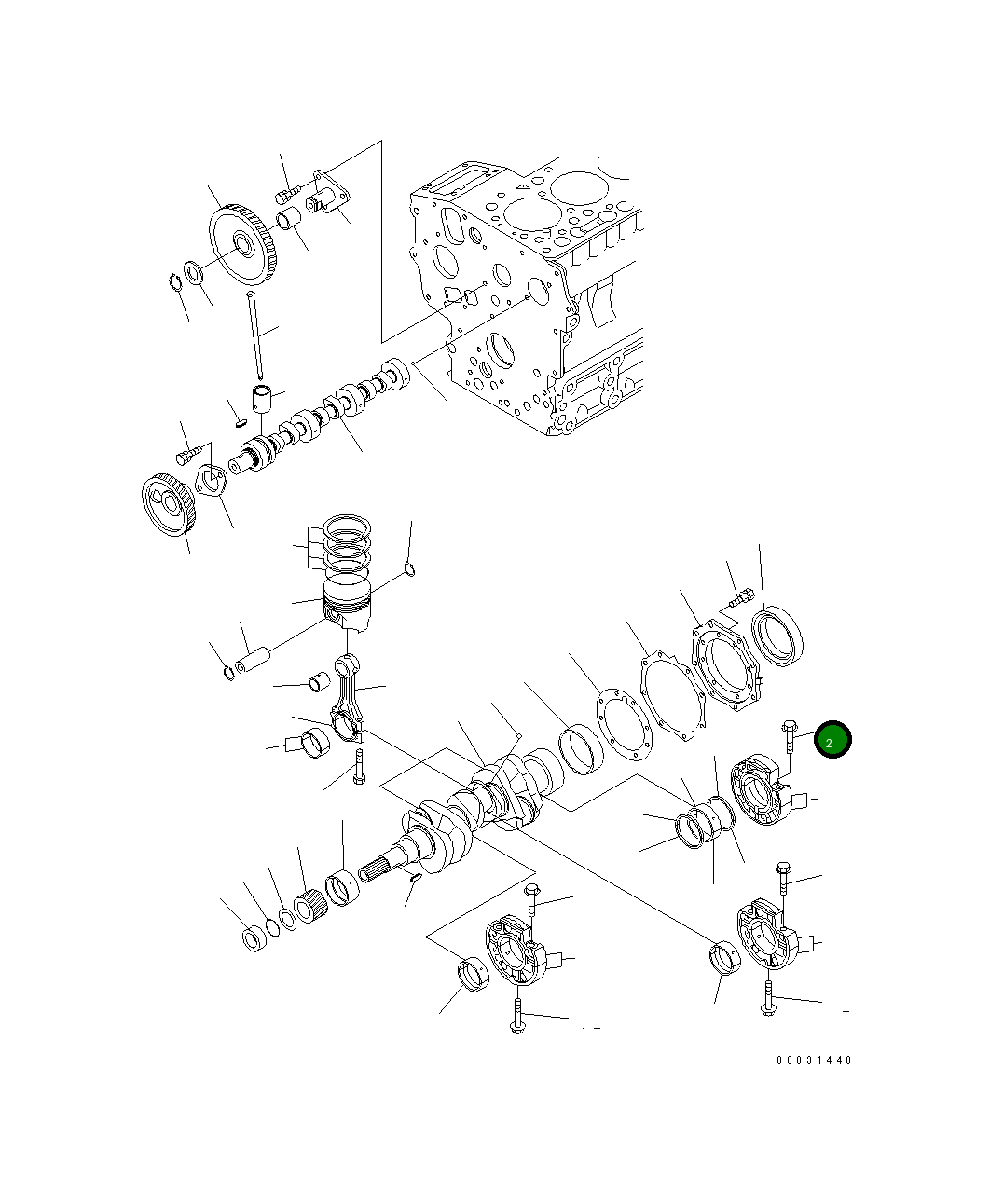 2

00031448