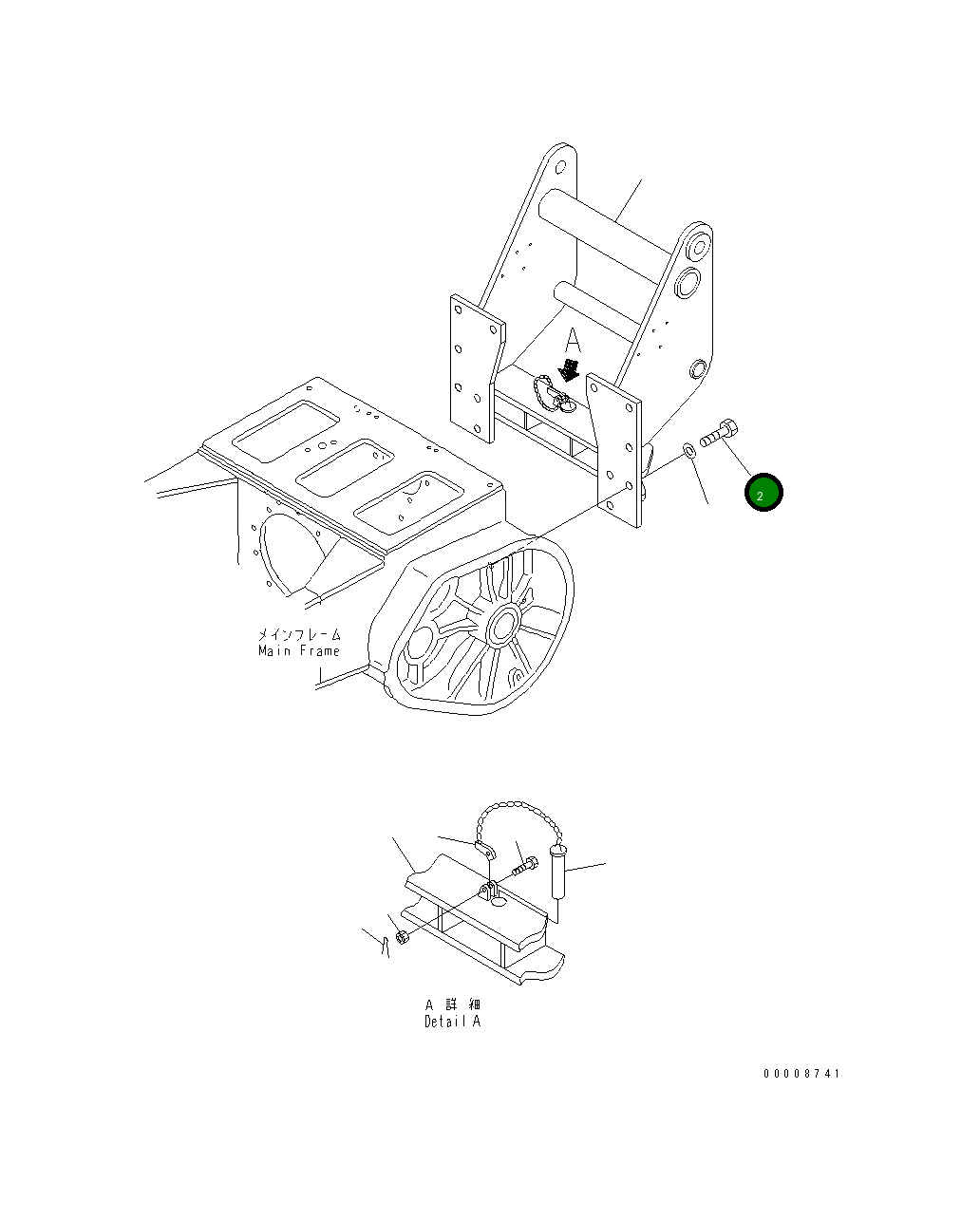 A

2

メインフレーム
Main Frame

A 詳 細
Detail A

00008741